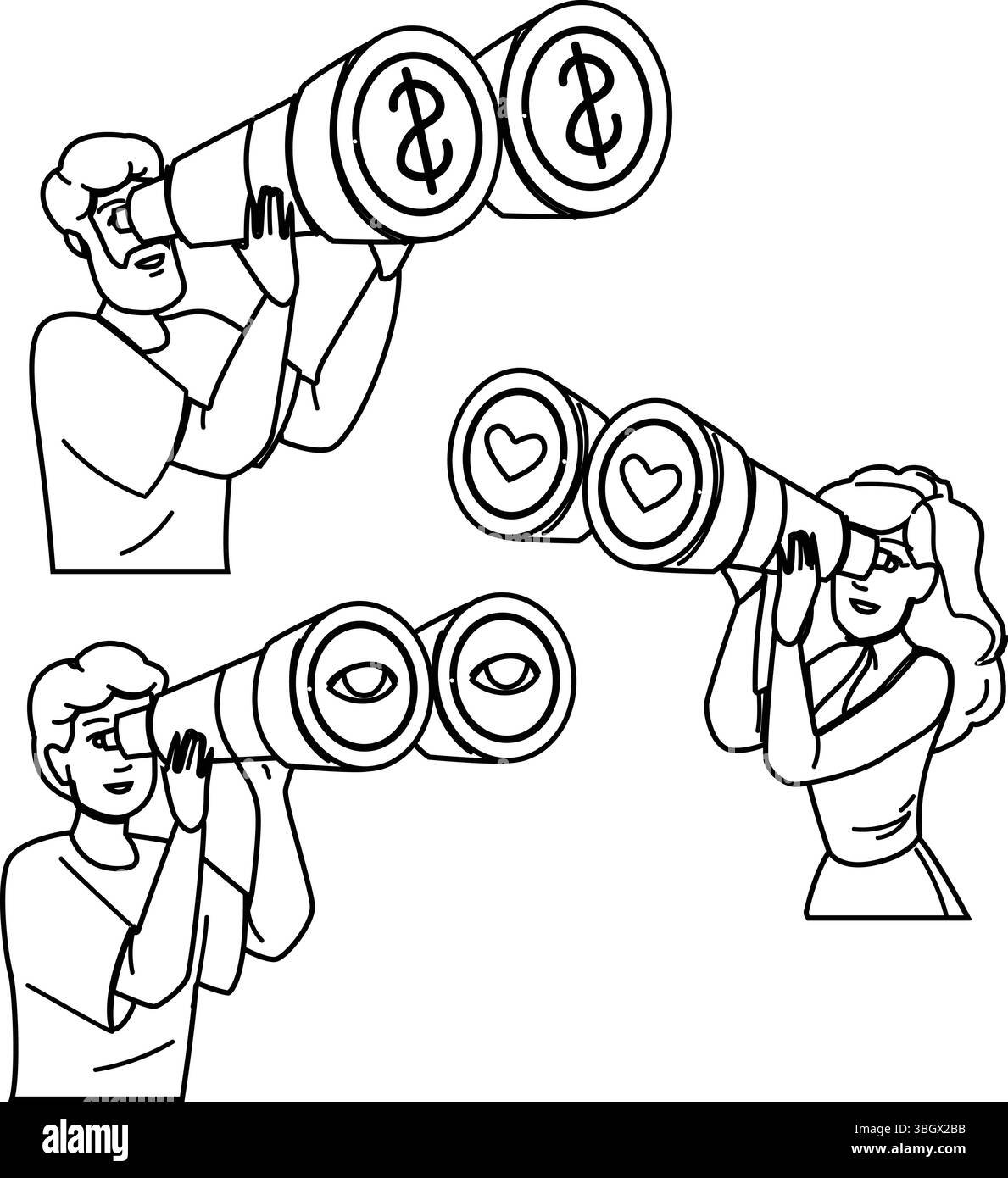 $ $

alamy

Image ID: 3BGX2BB
www.alamy.com