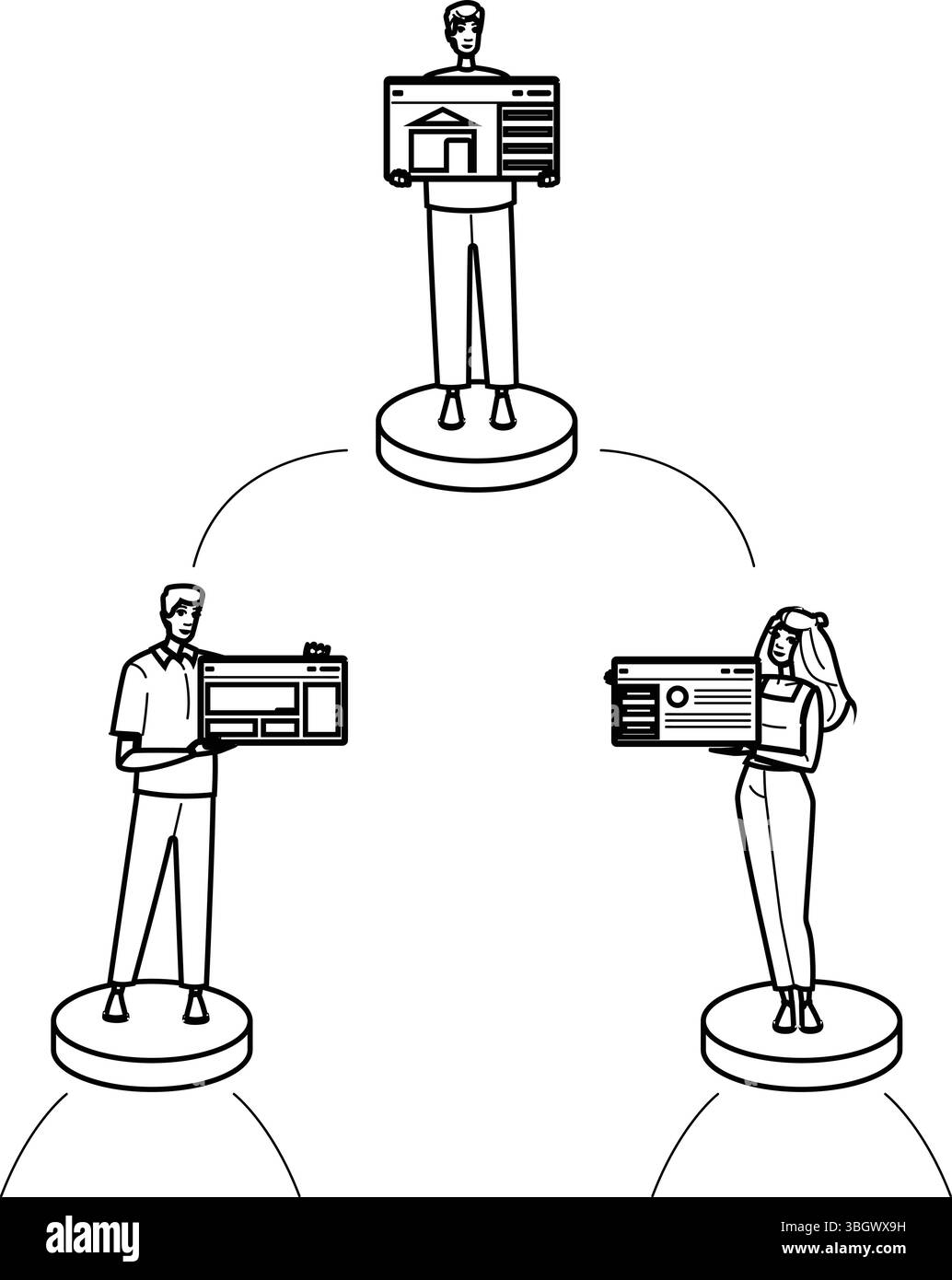 alamy

Image ID: 3BGWX9H
www.alamy.com