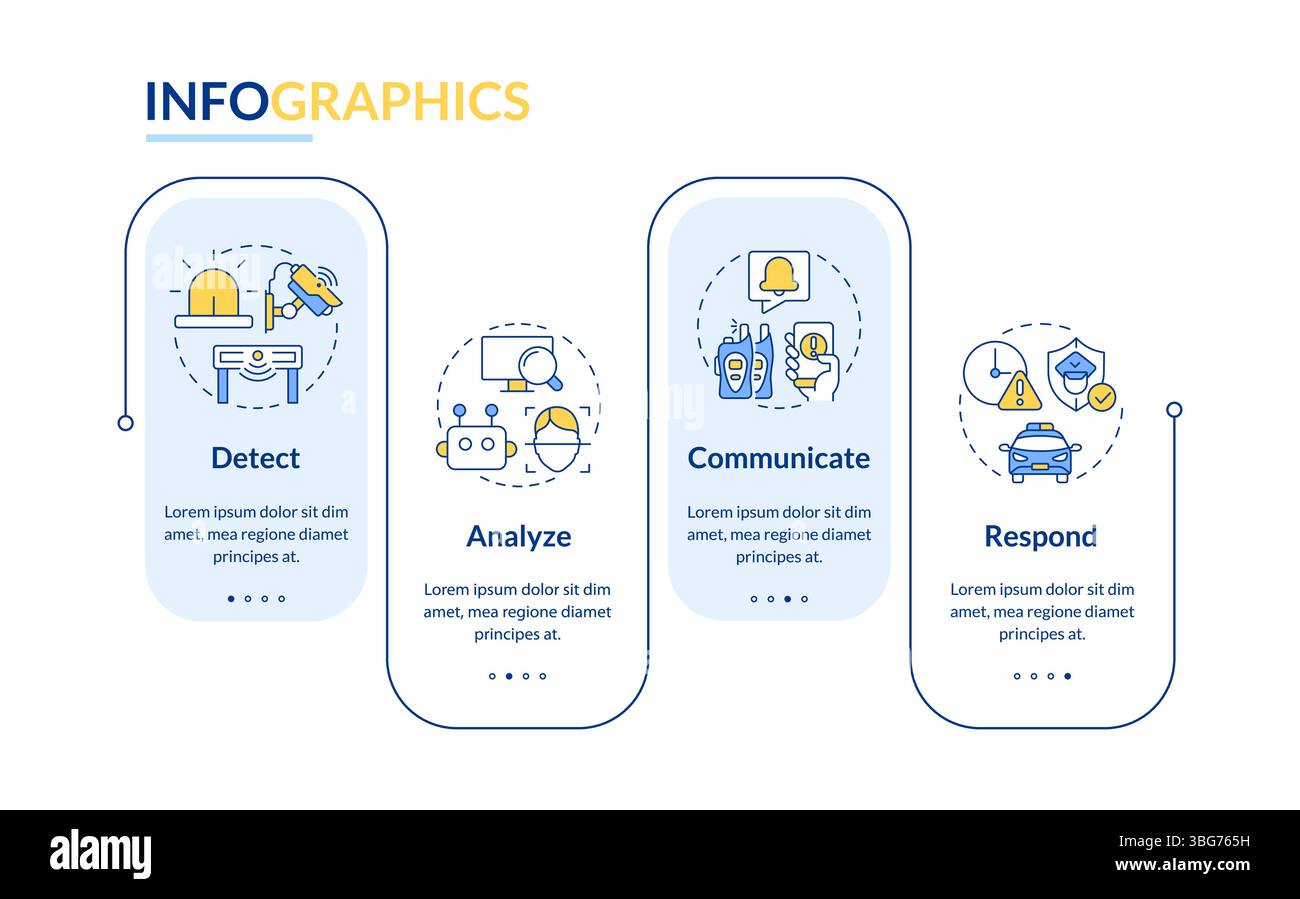 INFOGRAPHICS

Detect

Lorem ipsum dolor sit dim amet, mea regione diamet principes at.

Analyze

Lorem ipsum dolor sit dim amet, mea regione diamet principes at.

Communicate

Lorem ipsum dolor sit dim amet, mea regione diamet principes at.

Respond

Lorem ipsum dolor sit dim amet, mea regione diamet principes at.

alamy

Image ID: 3BG765H
www.alamy.com