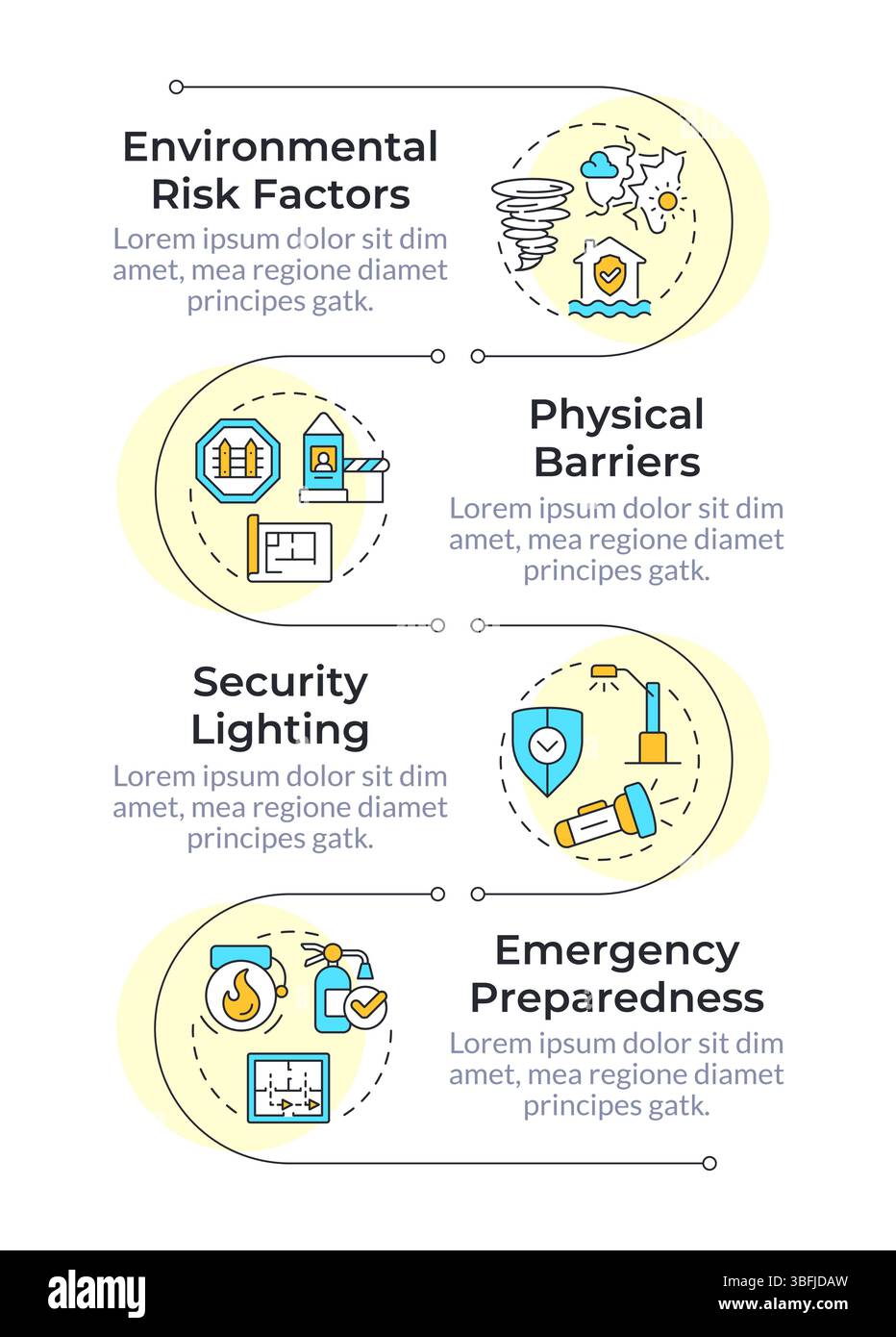 Environmental Risk Factors

Lorem ipsum dolor sit dim amet, mea regione diamet principes gatk.

Physical Barriers

Lorem ipsum dolor sit dim amet, mea regione diamet principes gatk.

Security Lighting

Lorem ipsum dolor sit dim amet, mea regione diamet principes gatk.

Emergency Preparedness

Lorem ipsum dolor sit dim amet, mea regione diamet principes gatk.

alamy

Image ID: 3BFJDAW
www.alamy.com