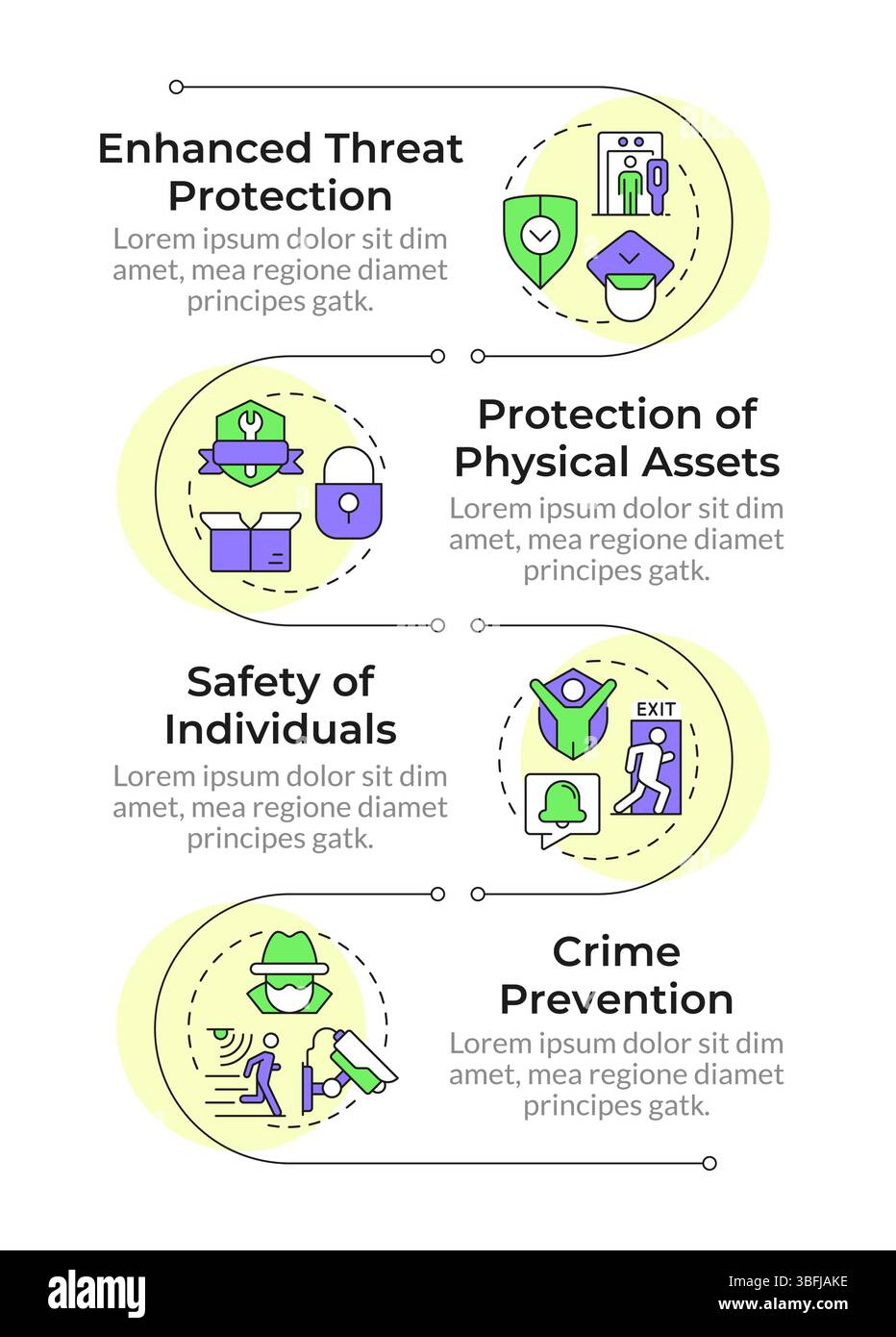 Enhanced Threat Protection

Lorem ipsum dolor sit dim amet, mea regione diamet principes gatk.

Protection of Physical Assets

Lorem ipsum dolor sit dim amet, mea regione diamet principes gatk.

Safety of Individuals

Lorem ipsum dolor sit dim amet, mea regione diamet principes gatk.

EXIT

Crime Prevention

Lorem ipsum dolor sit dim amet, mea regione diamet principes gatk.

alamy

Image ID: 3BFJAKE
www.alamy.com