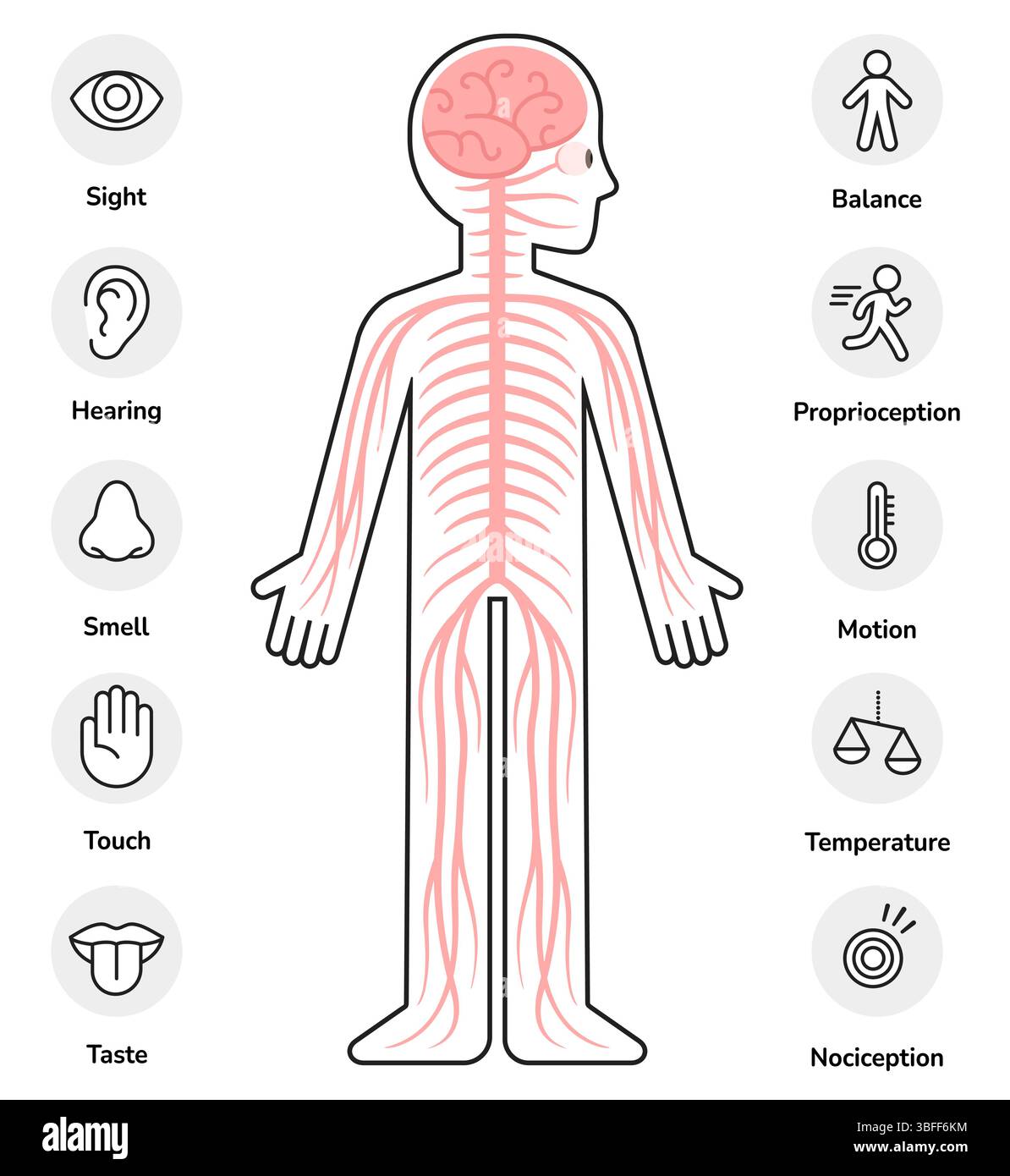 Sight

Hearing

Smell

Touch

Taste

Balance

Proprioception

Motion

Temperature

Nociception

alamy

Image ID: 3BFF6KM
www.alamy.com