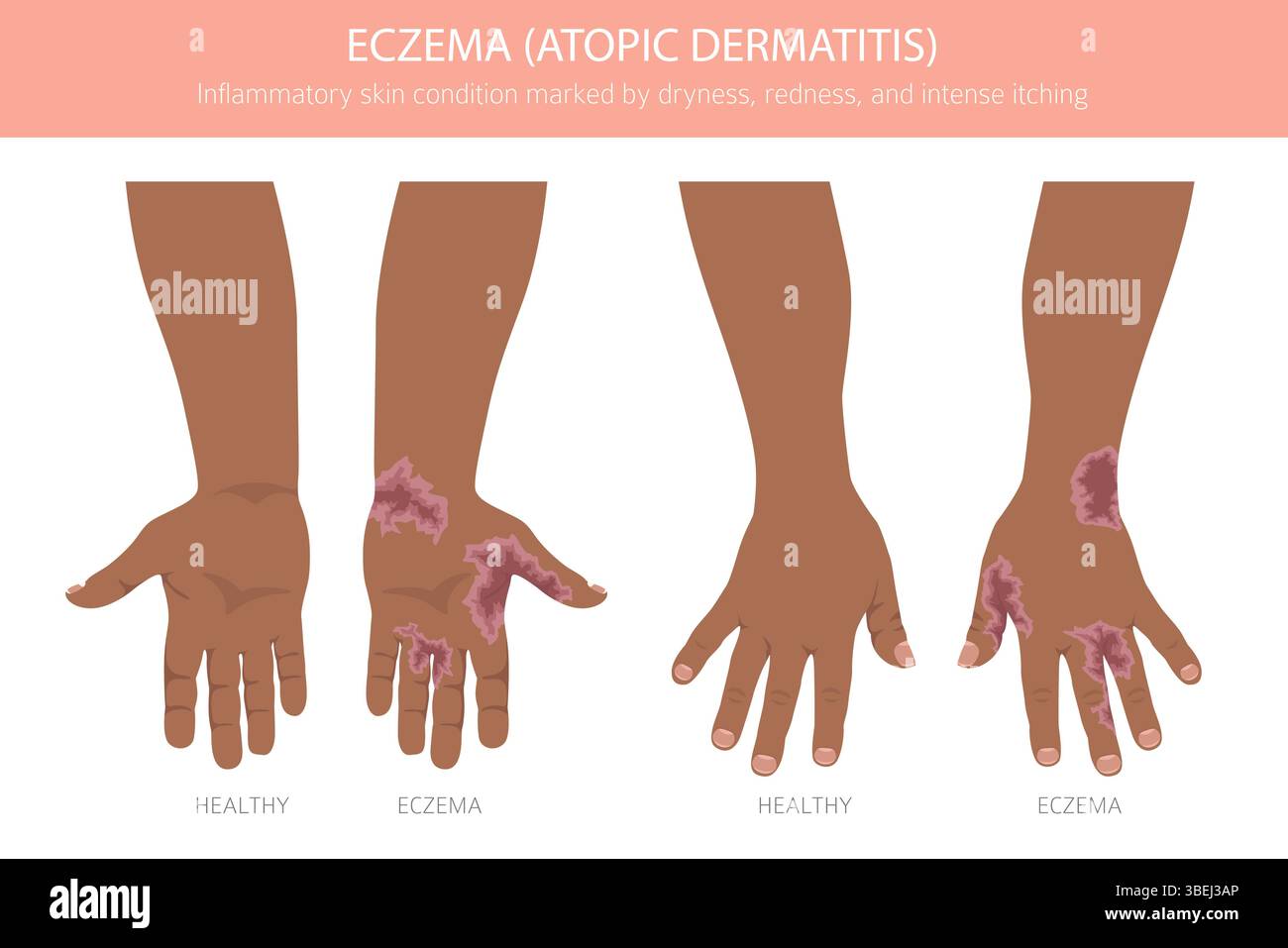 ECZEMA (ATOPIC DERMATITIS)
Inflammatory skin condition marked by dryness, redness, and intense itching

alamy

alamy

HEALTHY ECZEMA HEALTHY ECZEMA

alamy

Image ID: 3BEJ3AP
www.alamy.com