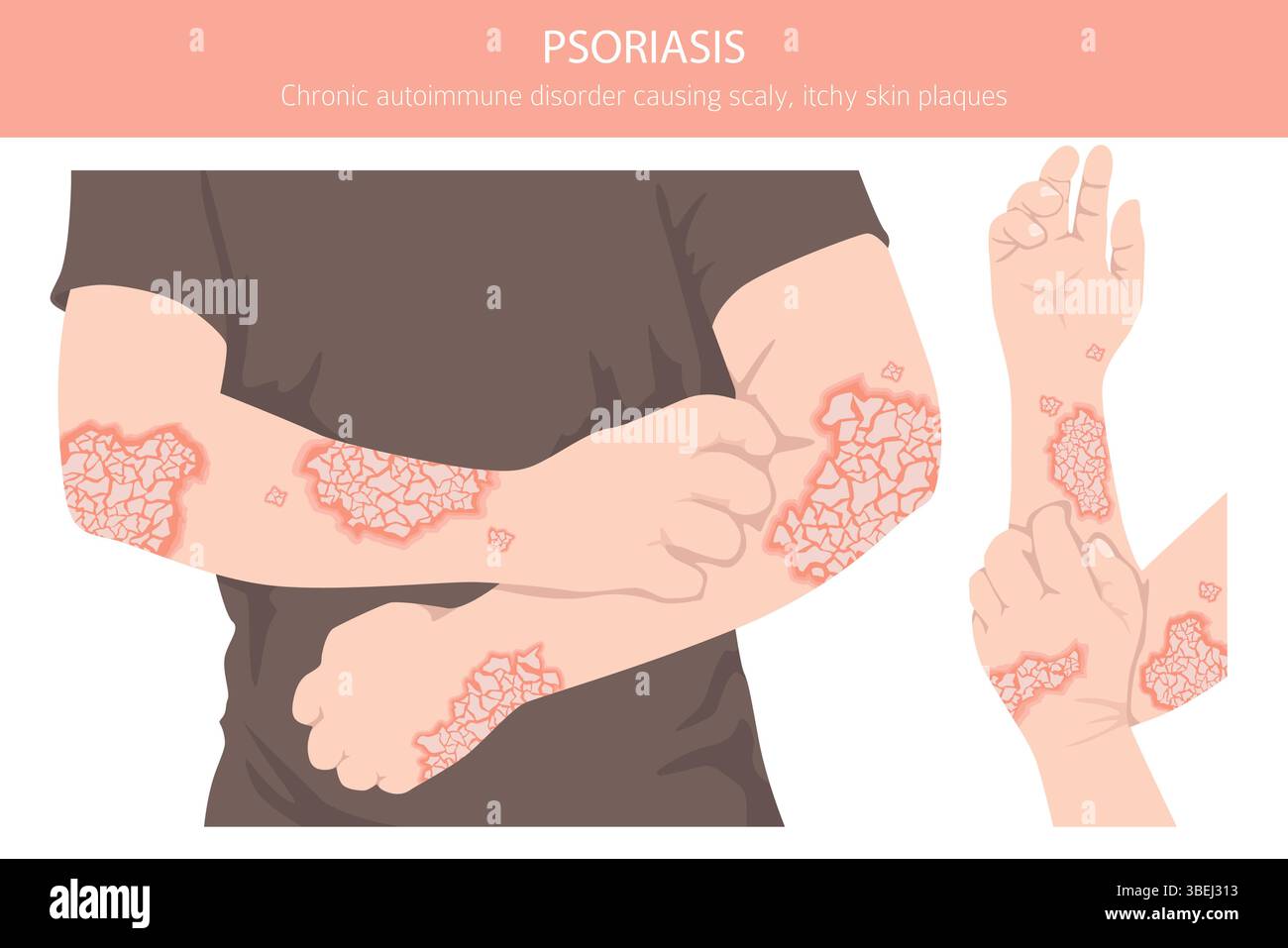 PSORIASIS

Chronic autoimmune disorder causing scaly, itchy skin plaques

alamy

alamy

alamy

alamy

Image ID: 3BEJ313
www.alamy.com