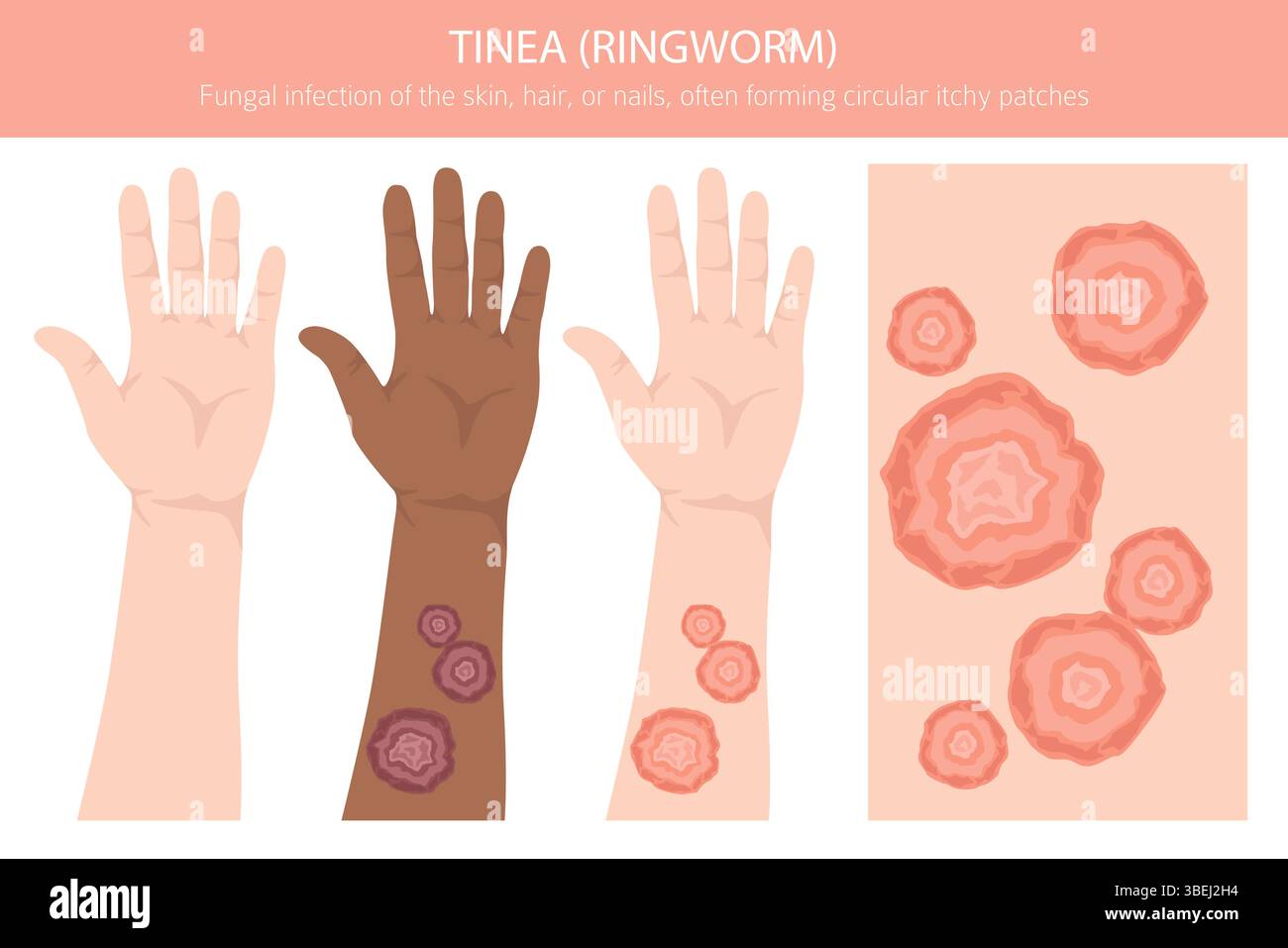 TINEA (RINGWORM)
Fungal infection of the skin, hair, or nails, often forming circular itchy patches

alamy
alamy
alamy
alamy

alamy
Image ID: 3BEJ2H4
www.alamy.com