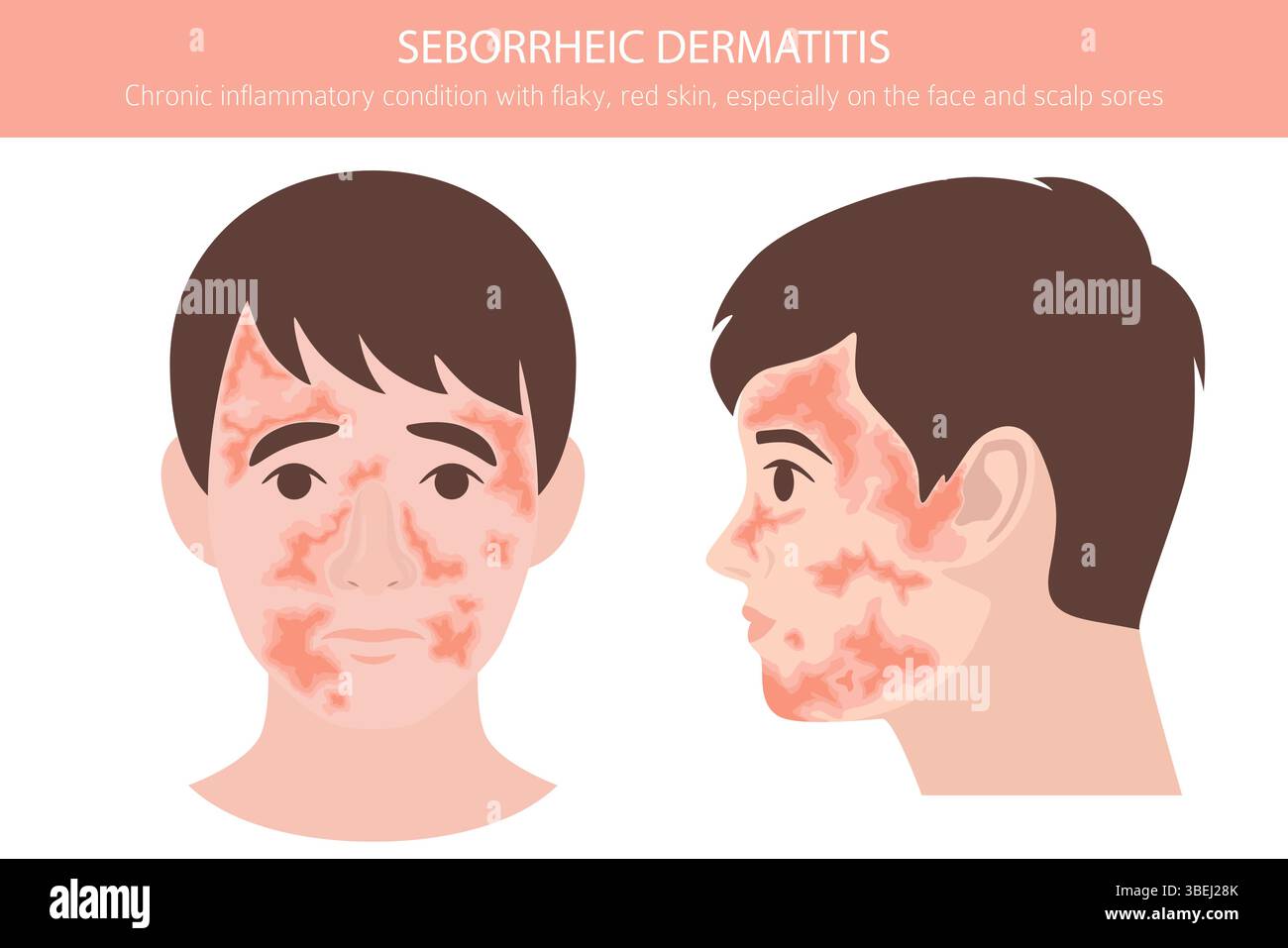 SEBORRHEIC DERMATITIS

Chronic inflammatory condition with flaky, red skin, especially on the face and scalp sores

alamy

alamy

alamy

alamy

Image ID: 3BEJ28K
www.alamy.com