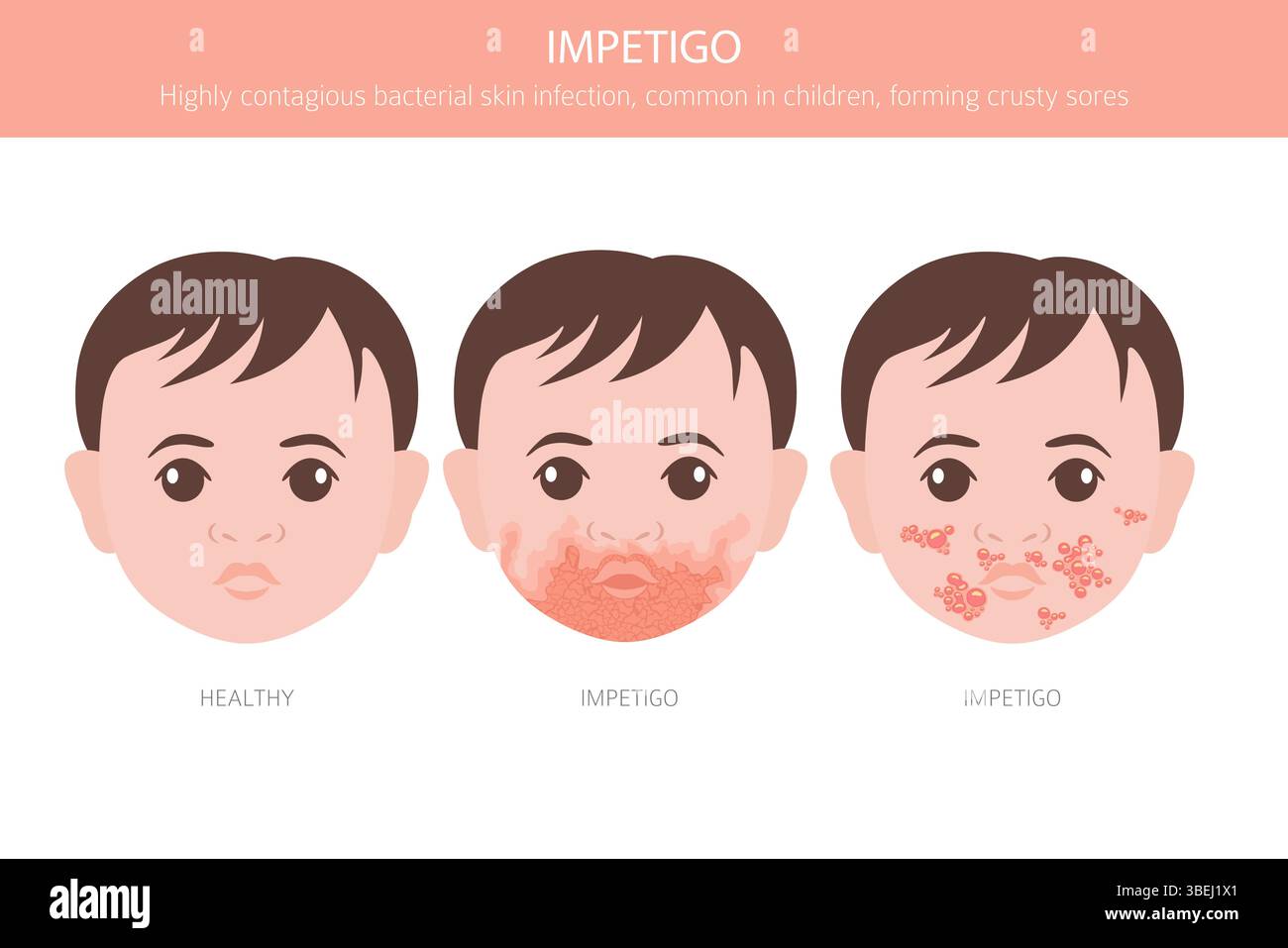 IMPETIGO

Highly contagious bacterial skin infection, common in children, forming crusty sores

alamy alamy alamy

HEALTHY

IMPETIGO

IMPETIGO

alamy

Image ID: 3BEJ1X1
www.alamy.com