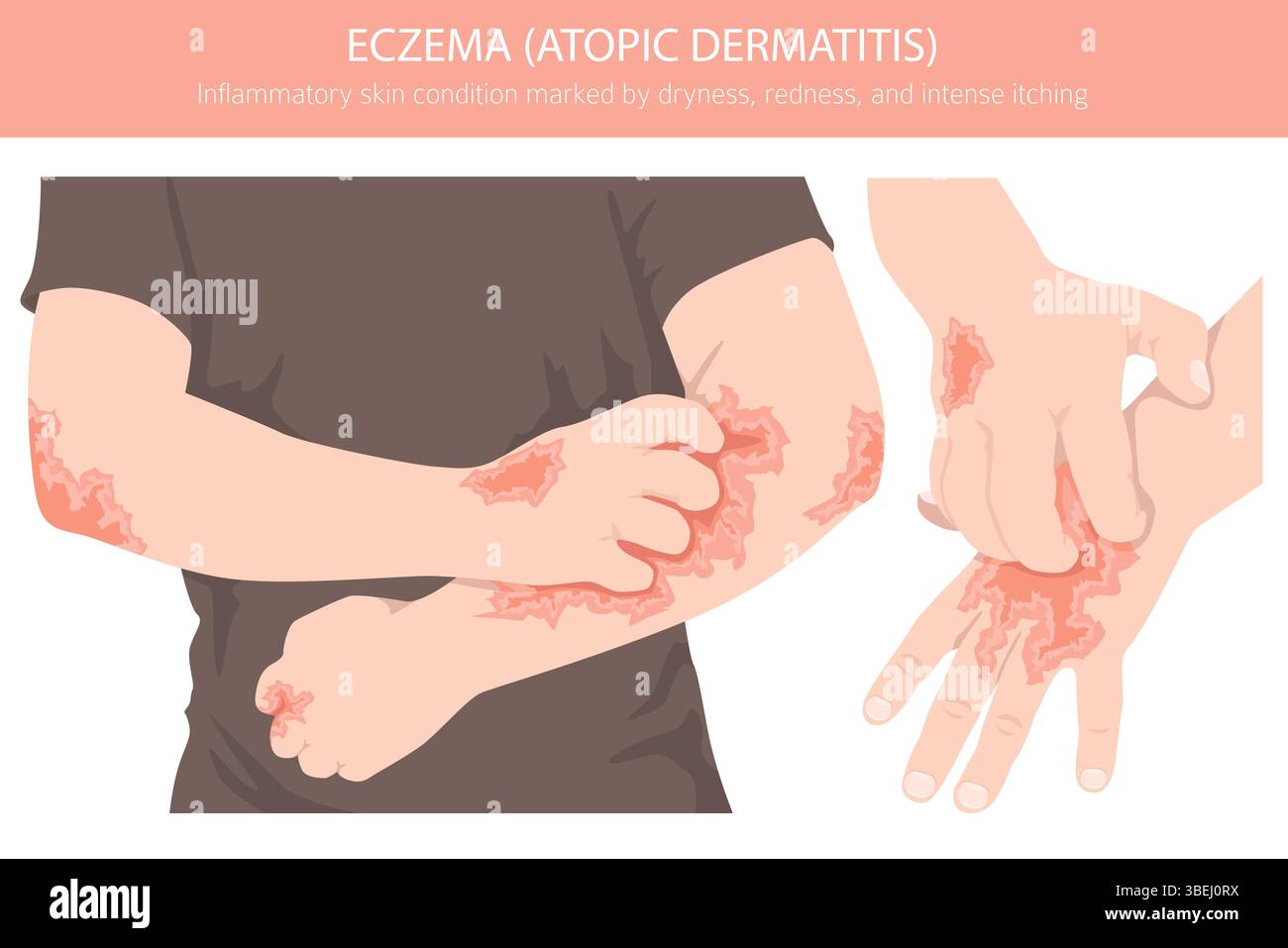 ECZEMA (ATOPIC DERMATITIS)
Inflammatory skin condition marked by dryness, redness, and intense itching

alamy
alamy
alamy
alamy

alamy
Image ID: 3BEJ0RX
www.alamy.com