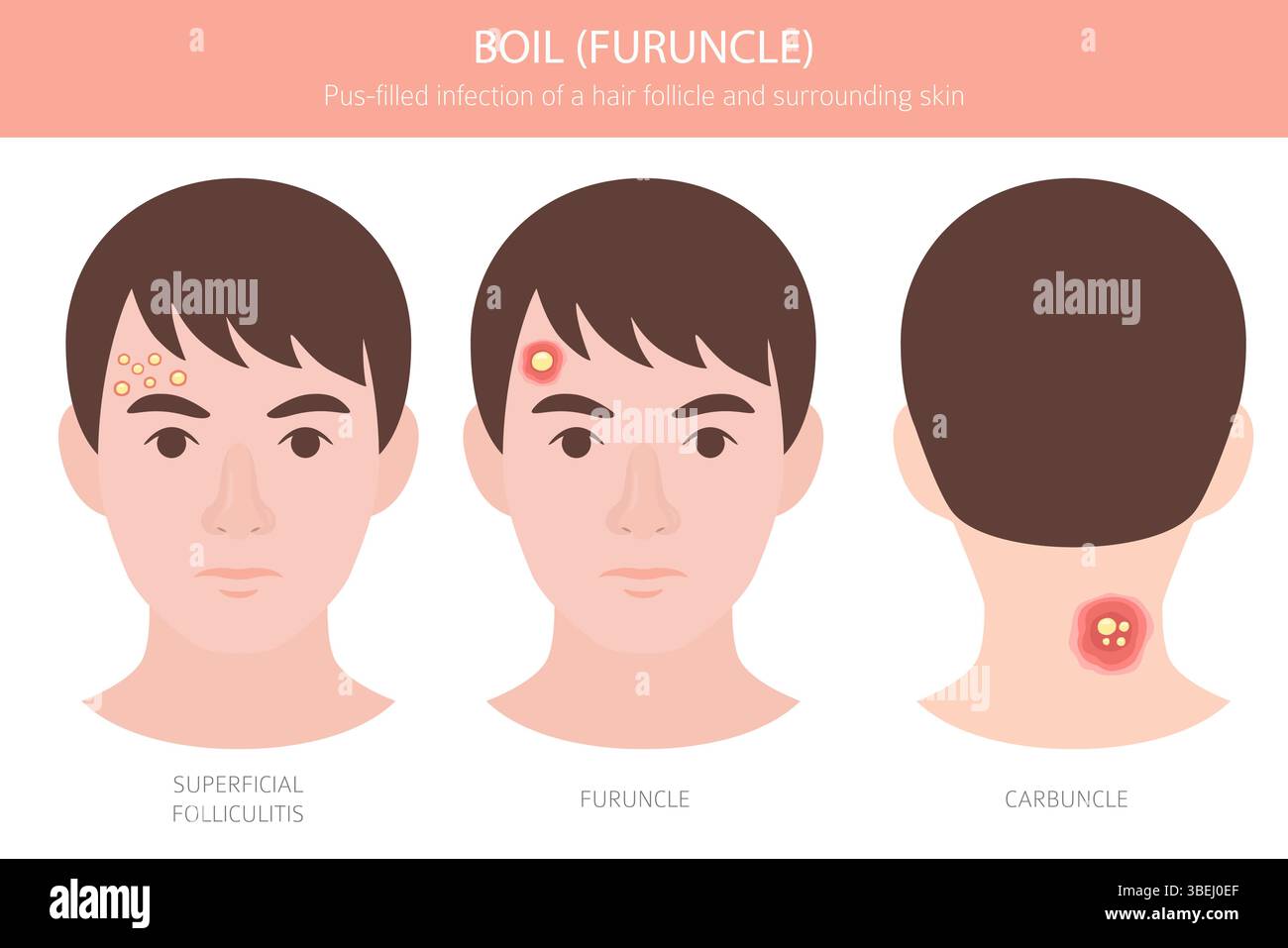 BOIL (FURUNCLE)
Pus-filled infection of a hair follicle and surrounding skin

alamy
alamy
alamy

SUPERFICIAL FOLLICULITIS

FURUNCLE

CARBUNCLE

alamy

Image ID: 3BEJ0EF
www.alamy.com