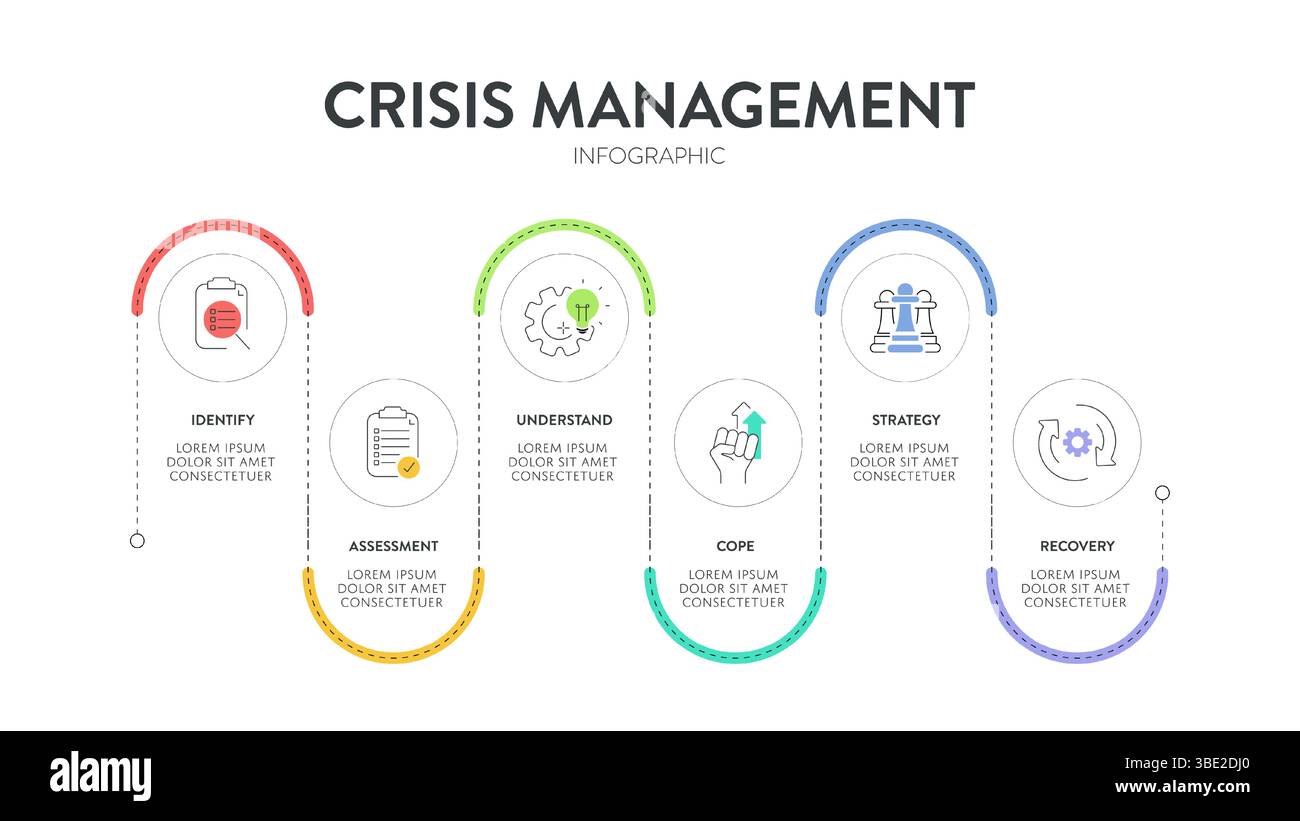 CRISIS MANAGEMENT

INFOGRAPHIC

IDENTIFY

LOREM IPSUM DOLOR SIT AMET CONSECTETUER

ASSESSMENT

LOREM IPSUM DOLOR SIT AMET CONSECTETUER

UNDERSTAND

LOREM IPSUM DOLOR SIT AMET CONSECTETUER

COPE

LOREM IPSUM DOLOR SIT AMET CONSECTETUER

STRATEGY

LOREM IPSUM DOLOR SIT AMET CONSECTETUER

RECOVERY

LOREM IPSUM DOLOR SIT AMET CONSECTETUER

alamy

Image ID: 3BE2DJ0
www.alamy.com