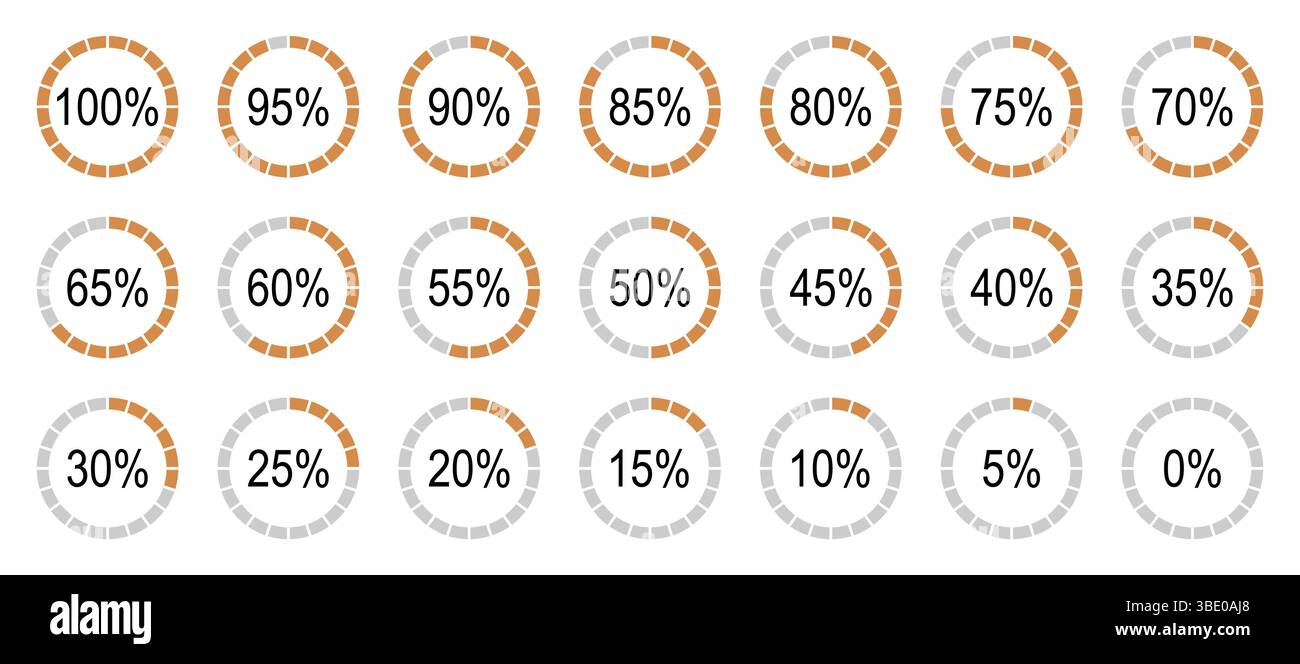 100% 95% 90% 85% 80% 75% 70%

65% 60% 55% 50% 45% 40% 35%

30% 25% 20% 15% 10% 5% 0%

alamy

Image ID: 3BE0AJ8
www.alamy.com