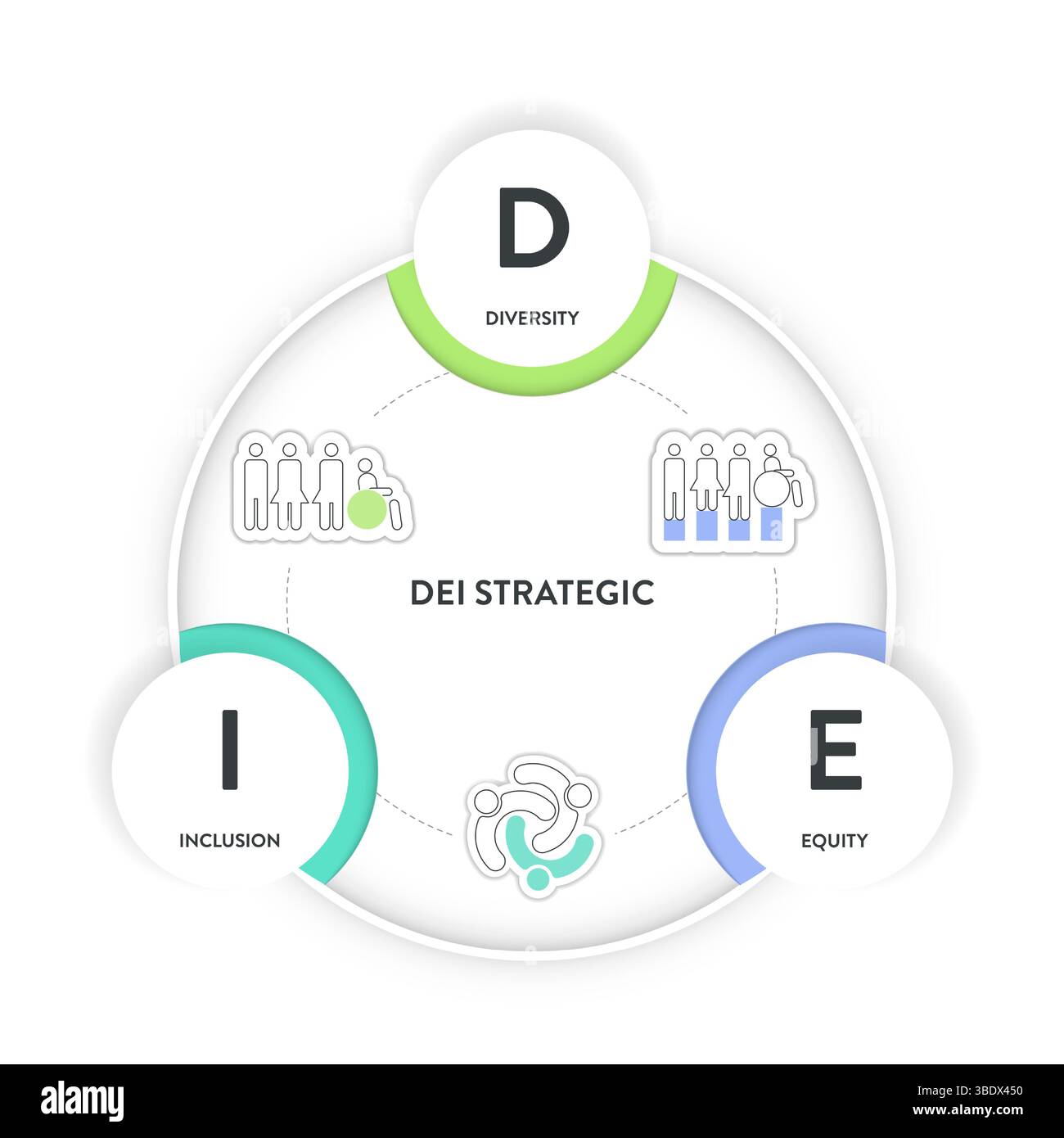 D

DIVERSITY

DEI STRATEGIC

I

INCLUSION

E

EQUITY

alamy

Image ID: 3BDX450
www.alamy.com