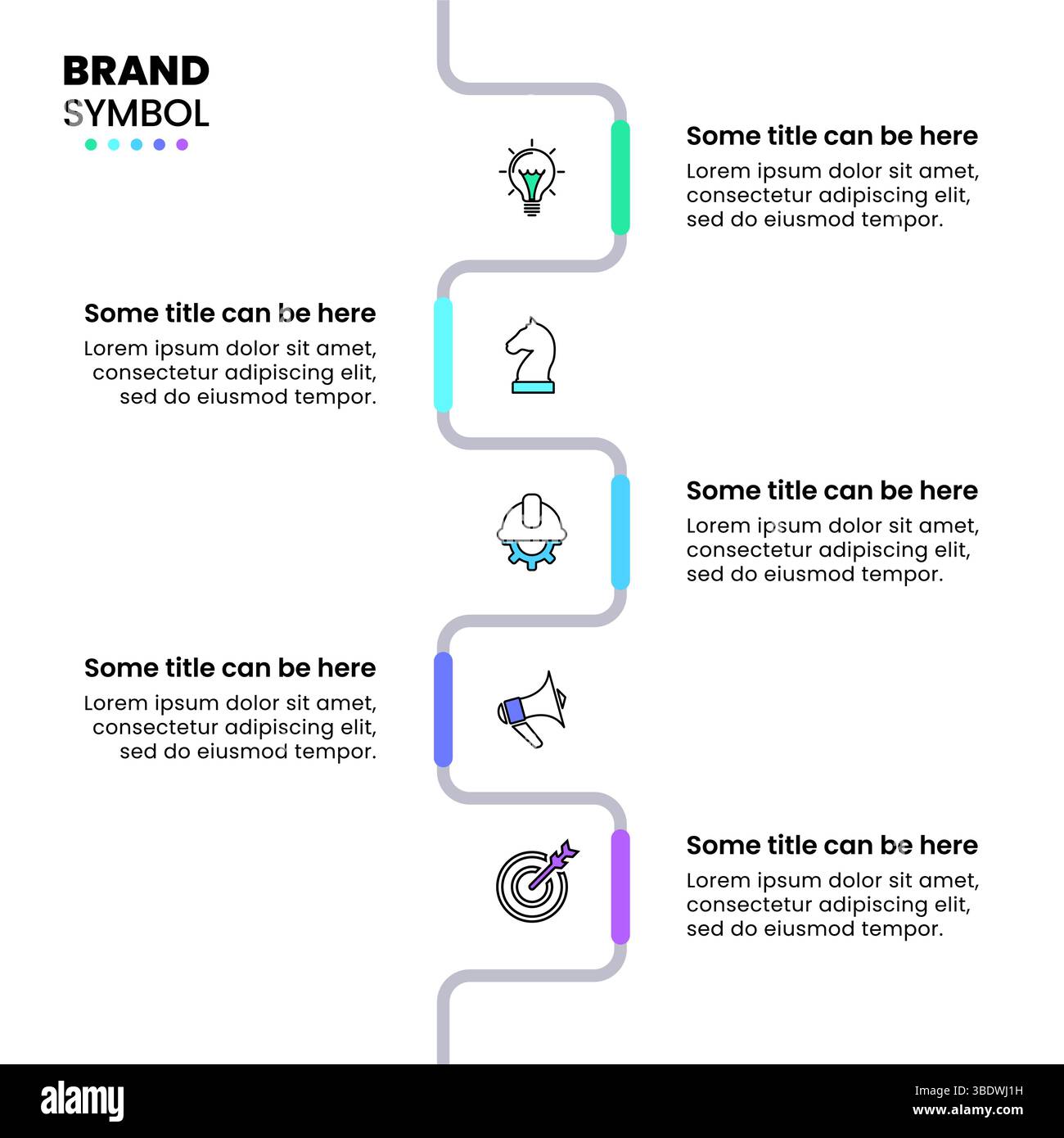 BRAND
SYMBOL

Some title can be here
Lorem ipsum dolor sit amet, consectetur adipiscing elit, sed do eiusmod tempor.

Some title can be here
Lorem ipsum dolor sit amet, consectetur adipiscing elit, sed do eiusmod tempor.

Some title can be here
Lorem ipsum dolor sit amet, consectetur adipiscing elit, sed do eiusmod tempor.

Some title can be here
Lorem ipsum dolor sit amet, consectetur adipiscing elit, sed do eiusmod tempor.

Some title can be here
Lorem ipsum dolor sit amet, consectetur adipiscing elit, sed do eiusmod tempor.

alamy
Image ID: 3BDWJ1H
www.alamy.com