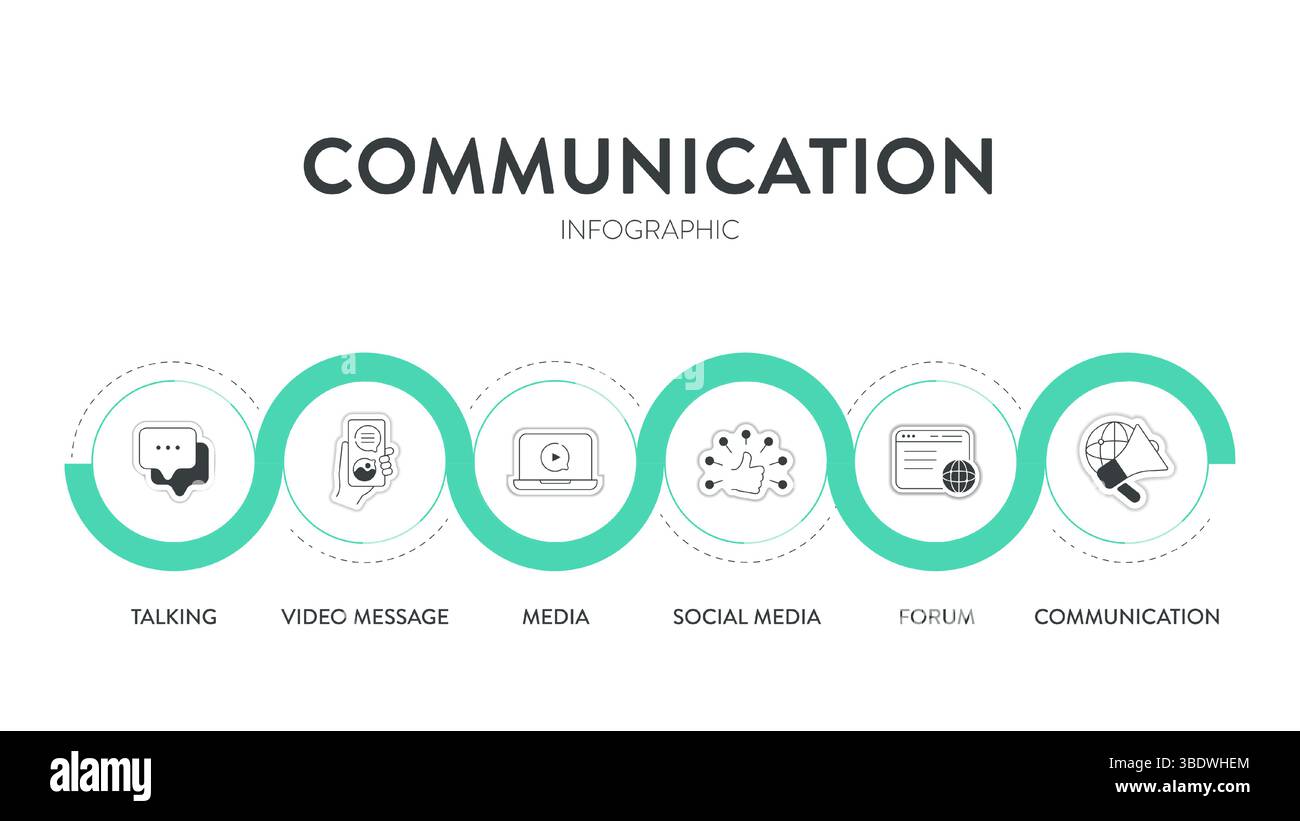 COMMUNICATION
INFOGRAPHIC

TALKING
VIDEO MESSAGE
MEDIA
SOCIAL MEDIA
FORUM
COMMUNICATION

alamy
Image ID: 3BDWHEM
www.alamy.com