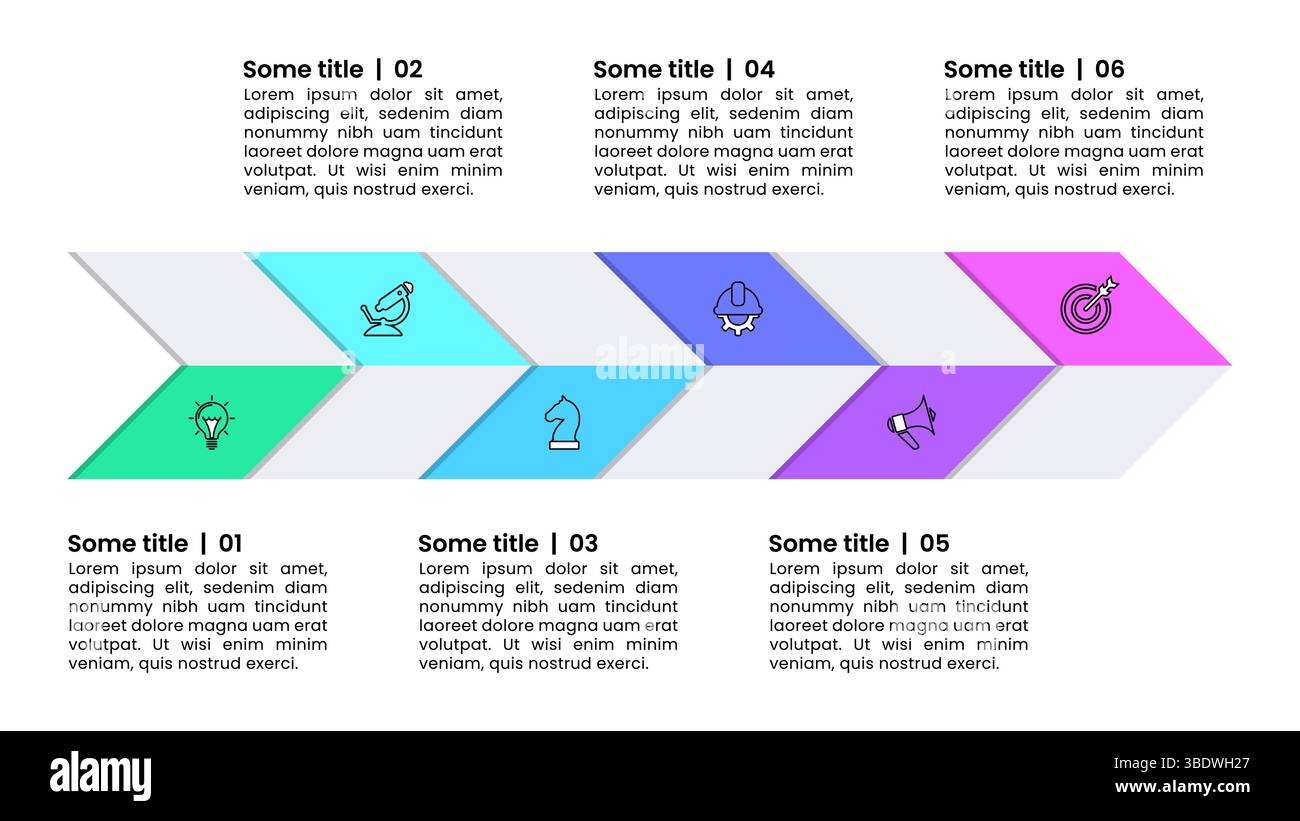 Some title | 02
Lorem ipsum dolor sit amet, adipiscing elit, sedenim diam nonummy nibh uam tincidunt laoreet dolore magna uam erat volutpat. Ut wisi enim minim veniam, quis nostrud exerci.

Some title | 04
Lorem ipsum dolor sit amet, adipiscing elit, sedenim diam nonummy nibh uam tincidunt laoreet dolore magna uam erat volutpat. Ut wisi enim minim veniam, quis nostrud exerci.

Some title | 06
Lorem ipsum dolor sit amet, adipiscing elit, sedenim diam nonummy nibh uam tincidunt laoreet dolore magna uam erat volutpat. Ut wisi enim minim veniam, quis nostrud exerci.

alamy

Some title | 01
Lorem ipsum dolor sit amet, adipiscing elit, sedenim diam nonummy nibh uam tincidunt laoreet dolore magna uam erat volutpat. Ut wisi enim minim veniam, quis nostrud exerci.

Some title | 03
Lorem ipsum dolor sit amet, adipiscing elit, sedenim diam nonummy nibh uam tincidunt laoreet dolore magna uam erat volutpat. Ut wisi enim minim veniam, quis nostrud exerci.

Some title | 05
Lorem ipsum dolor sit amet, adipiscing elit, sedenim diam nonummy nibh uam tincidunt laoreet dolore magna uam erat volutpat. Ut wisi enim minim veniam, quis nostrud exerci.

alamy
Image ID: 3BDWH27
www.alamy.com