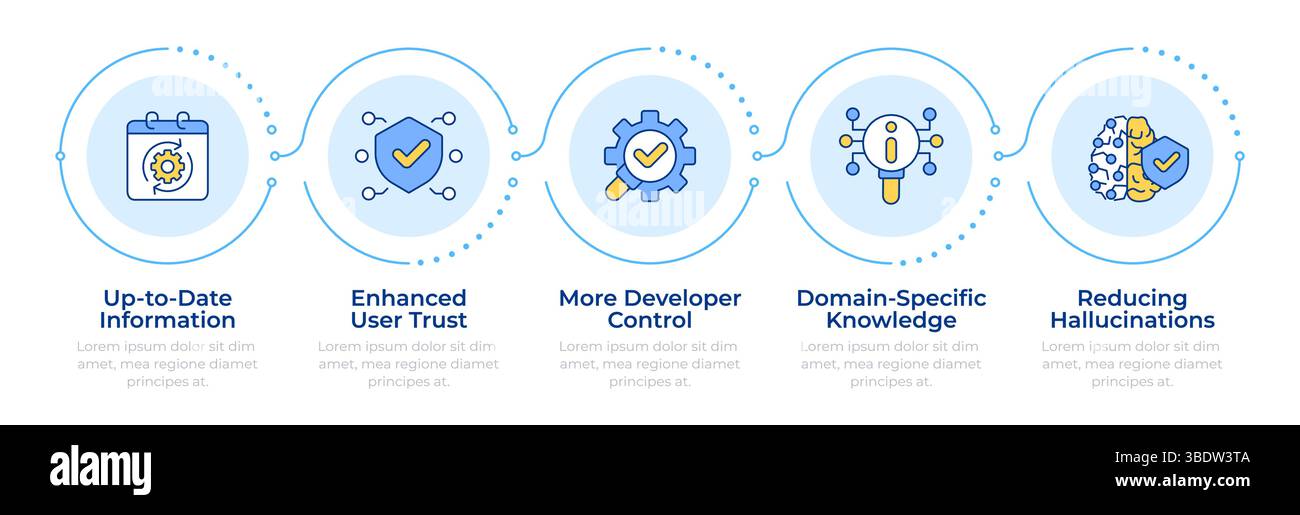 Up-to-Date Information
Lorem ipsum dolor sit dim amet, mea regione diamet principes at.

Enhanced User Trust
Lorem ipsum dolor sit dim amet, mea regione diamet principes at.

More Developer Control
Lorem ipsum dolor sit dim amet, mea regione diamet principes at.

Domain-Specific Knowledge
Lorem ipsum dolor sit dim amet, mea regione diamet principes at.

Reducing Hallucinations
Lorem ipsum dolor sit dim amet, mea regione diamet principes at.

alamy

Image ID: 3BDW3TA
www.alamy.com