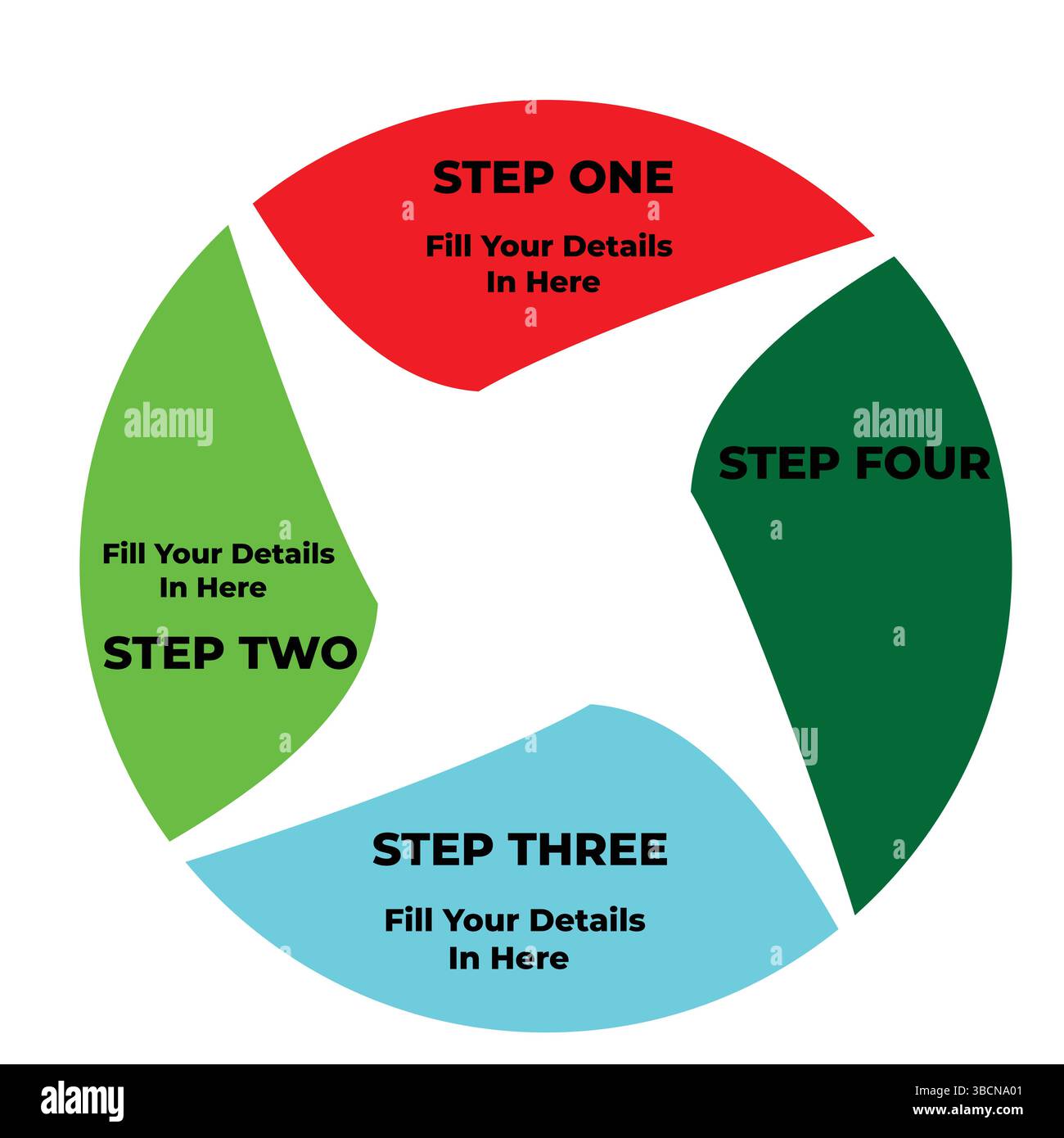 STEP ONE

Fill Your Details In Here

alamy

Fill Your Details In Here

STEP TWO

alamy

STEP FOUR

STEP THREE

Fill Your Details In Here

alamy

Image ID: 3BCNA01
www.alamy.com