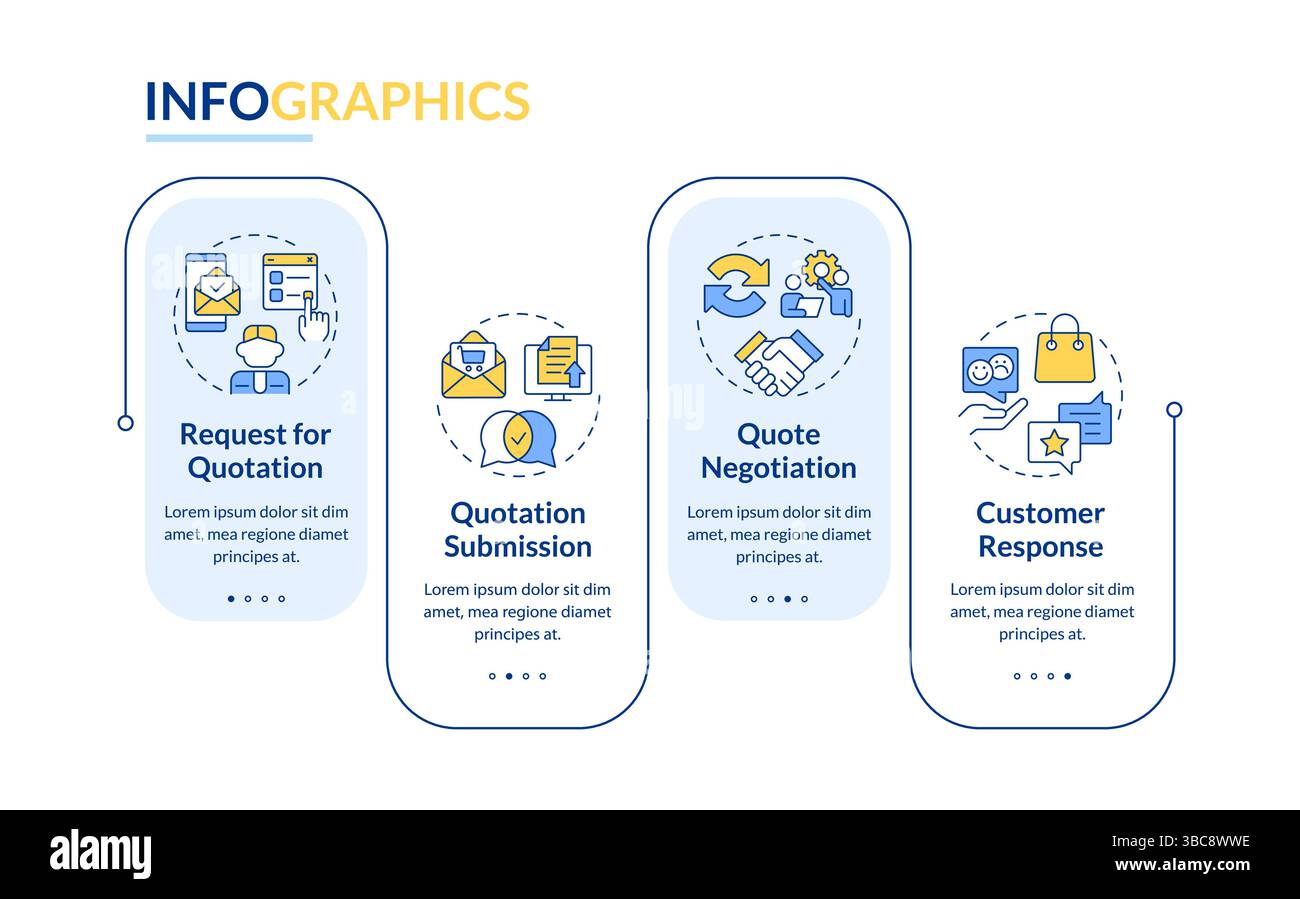 INFOGRAPHICS

Request for Quotation

Lorem ipsum dolor sit dim amet, mea regione diamet principes at.

Quotation Submission

Lorem ipsum dolor sit dim amet, mea regione diamet principes at.

Quote Negotiation

Lorem ipsum dolor sit dim amet, mea regione diamet principes at.

Customer Response

Lorem ipsum dolor sit dim amet, mea regione diamet principes at.

alamy

Image ID: 3BC8WWE
www.alamy.com