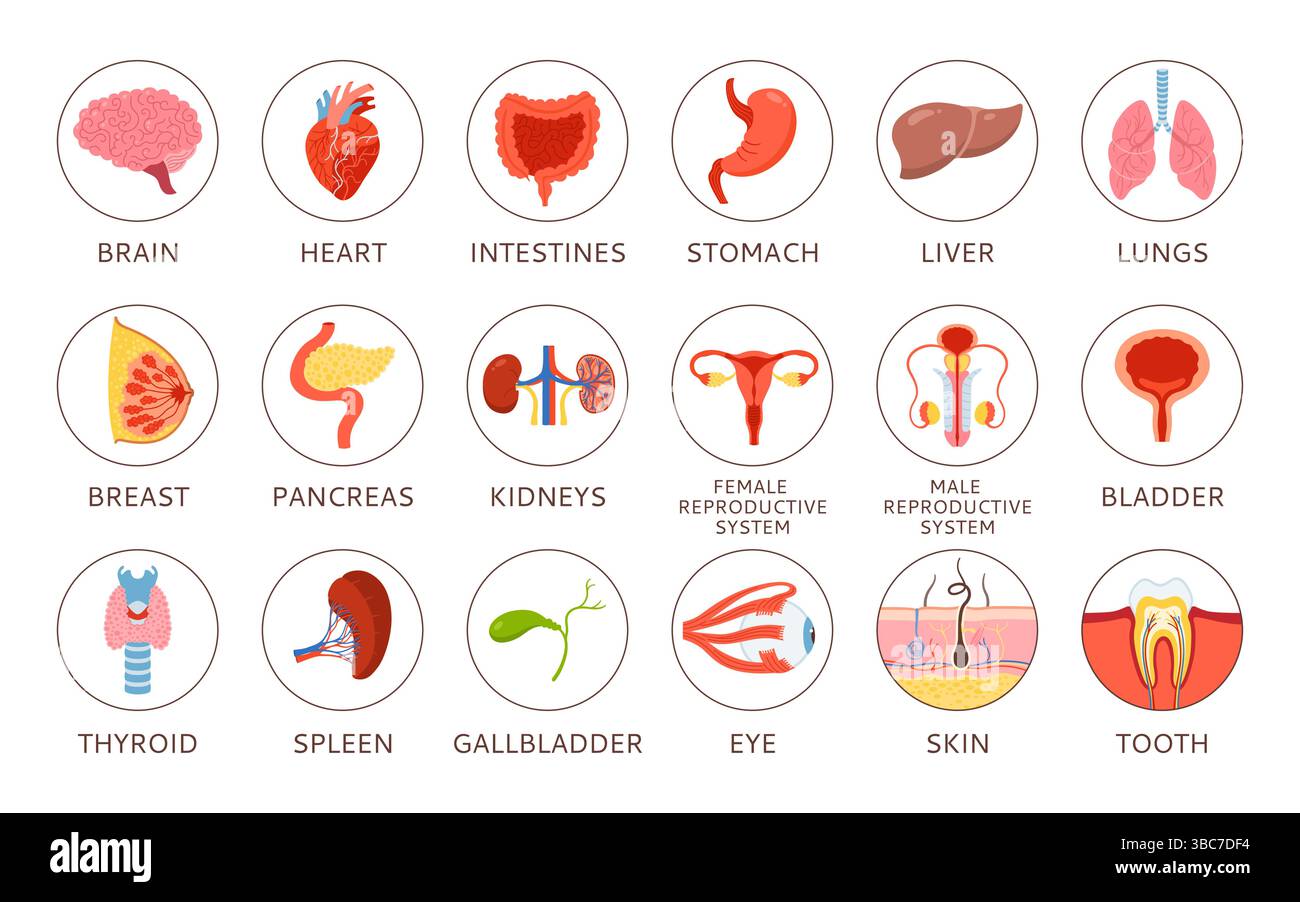 BRAIN HEART INTESTINES STOMACH LIVER LUNGS

BREAST PANCREAS KIDNEYS FEMALE REPRODUCTIVE SYSTEM MALE REPRODUCTIVE SYSTEM BLADDER

THYROID SPLEEN GALLBLADDER EYE SKIN TOOTH

alamy

Image ID: 3BC7DF4
www.alamy.com