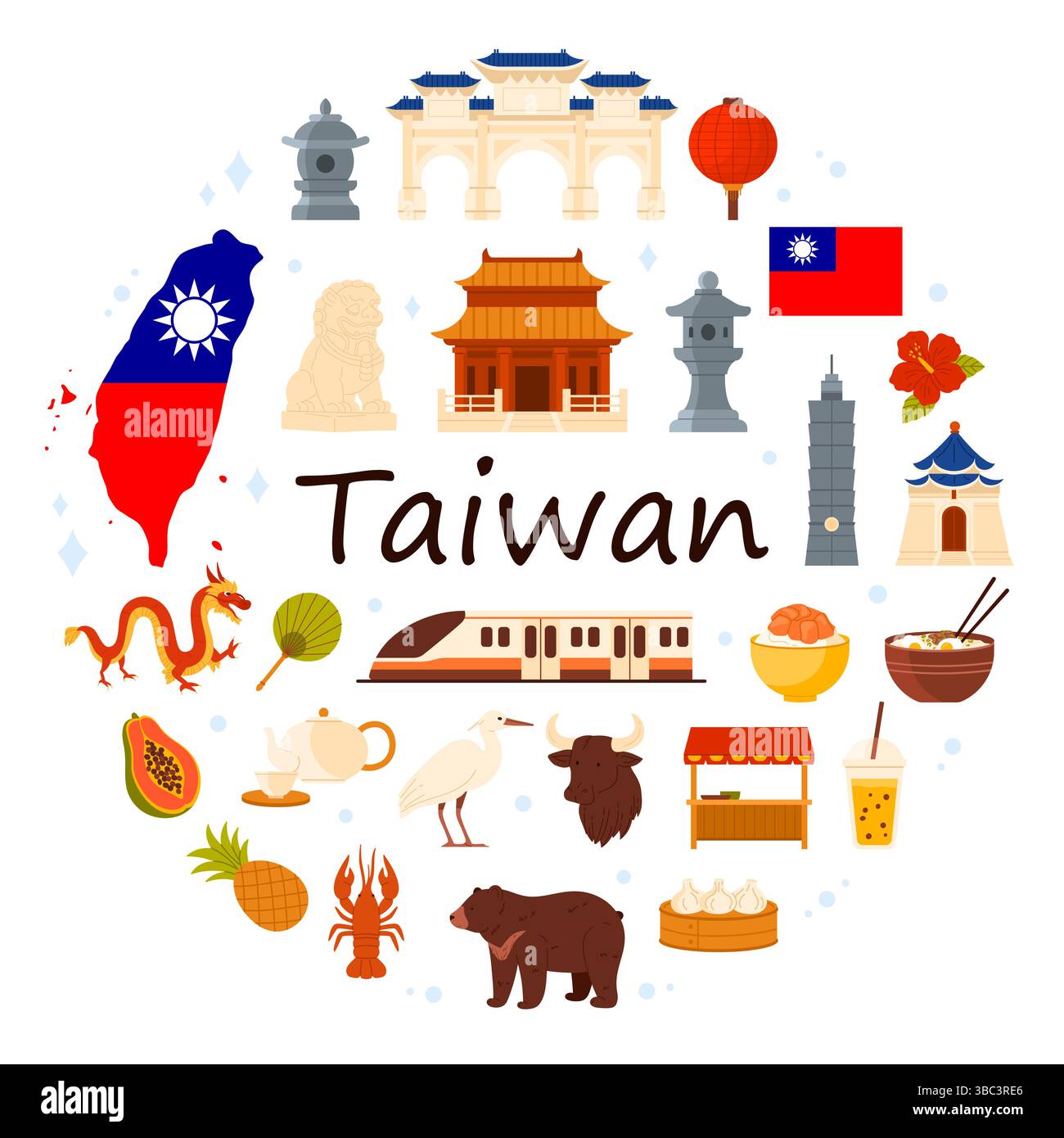 alamy

Taiwan

alamy

alamy

Image ID: 3BC3RE6
www.alamy.com