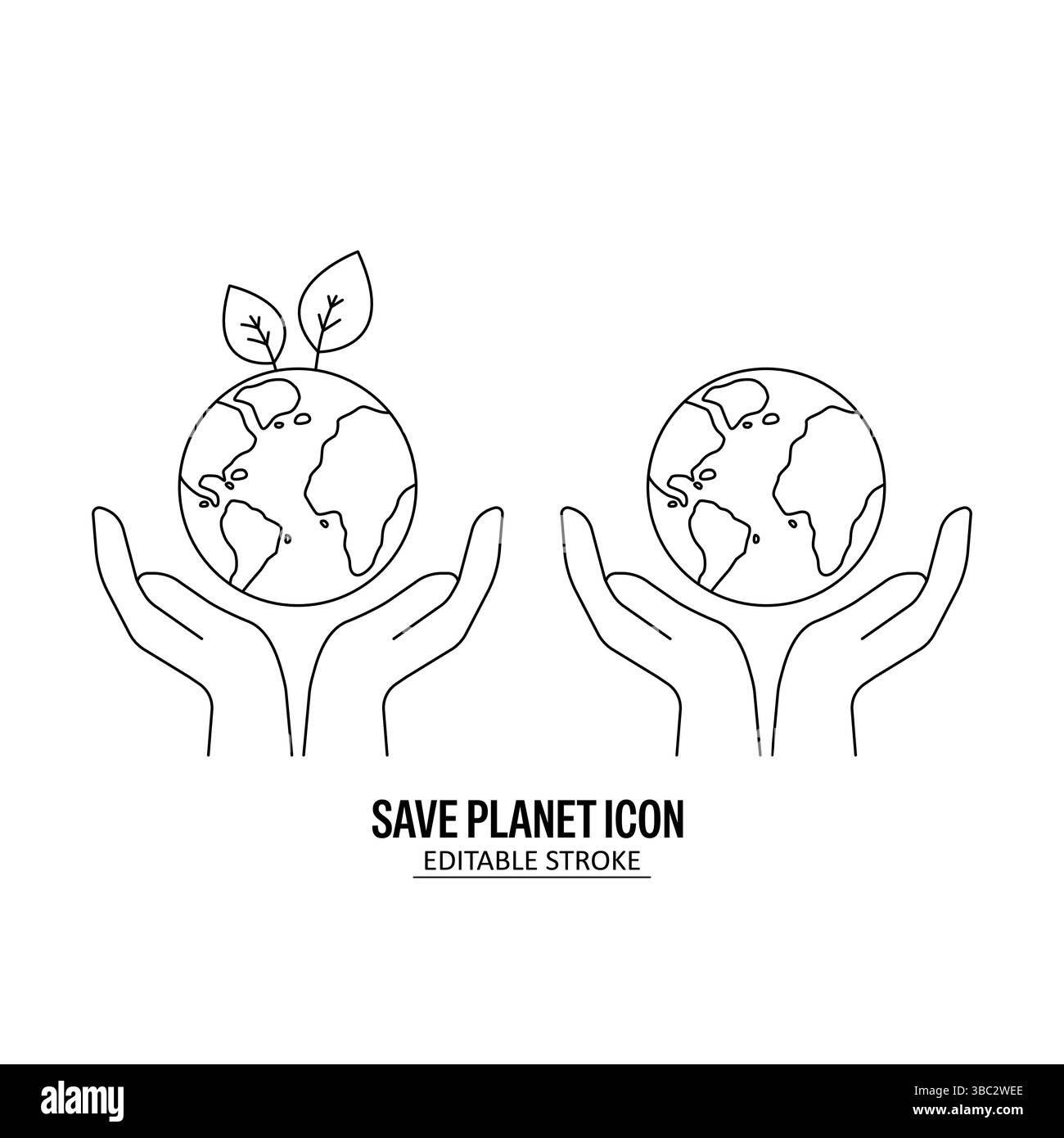 SAVE PLANET ICON
EDITABLE STROKE

alamy

Image ID: 3BC2WEE
www.alamy.com