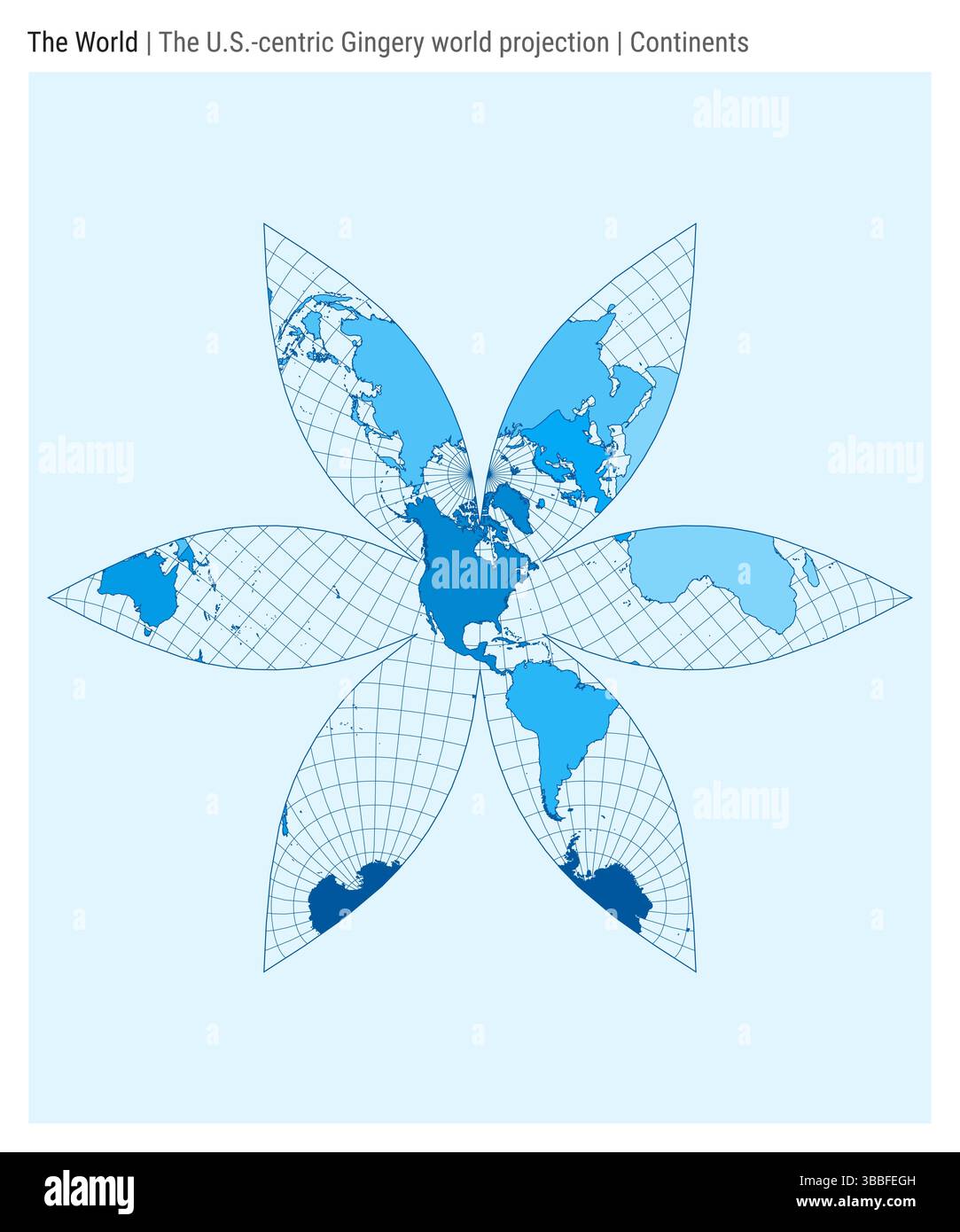 The World | The U.S.-centric Gingery world projection | Continents

alamy

alamy

alamy

alamy

alamy

alamy

Image ID: 3BBFEGH
www.alamy.com