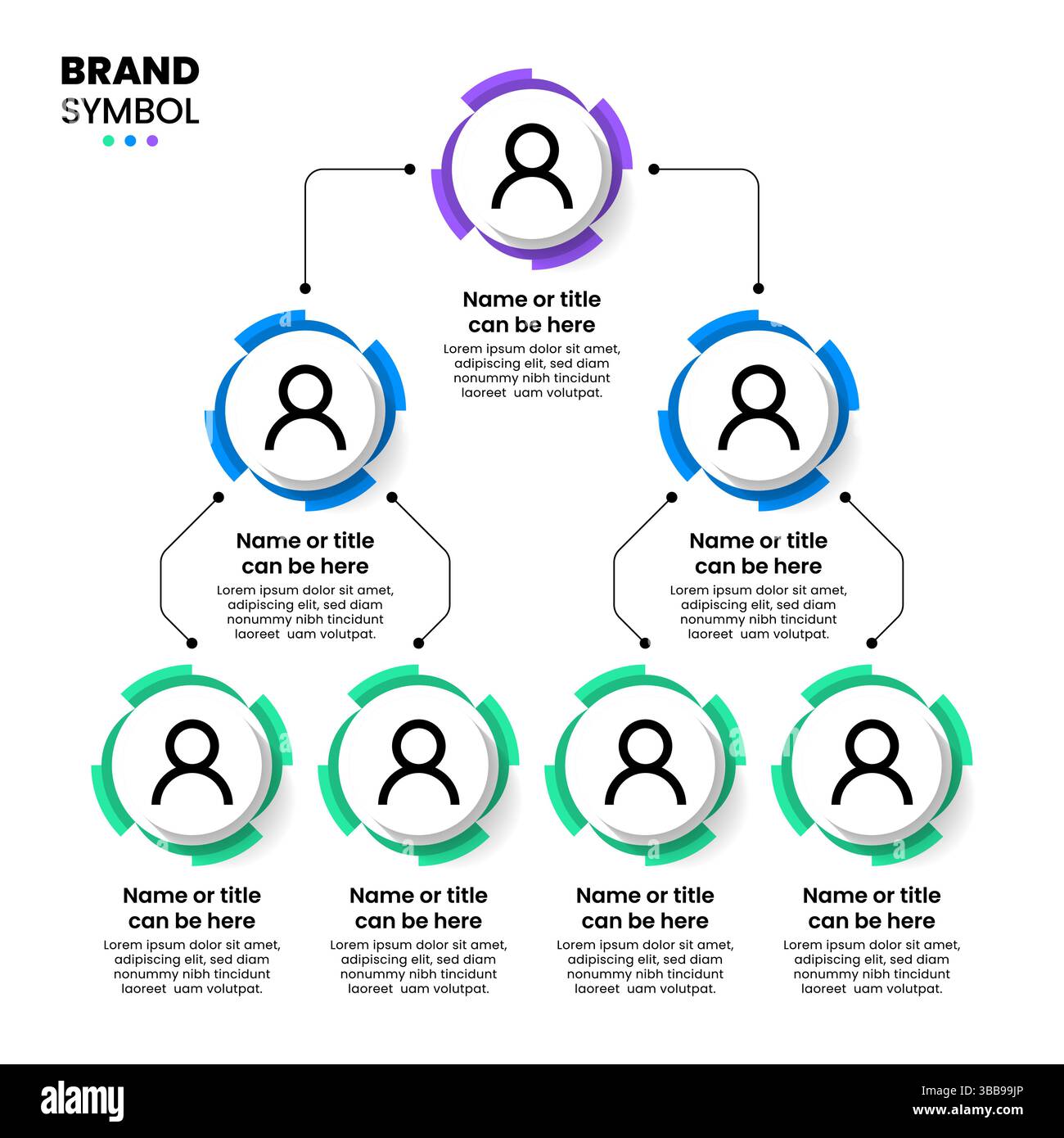 BRAND
SYMBOL

Name or title can be here
Lorem ipsum dolor sit amet, adipiscing elit, sed diam nonummy nibh tincidunt laoreet uam volutpat.

Name or title can be here
Lorem ipsum dolor sit amet, adipiscing elit, sed diam nonummy nibh tincidunt laoreet uam volutpat.

Name or title can be here
Lorem ipsum dolor sit amet, adipiscing elit, sed diam nonummy nibh tincidunt laoreet uam volutpat.

Name or title can be here
Lorem ipsum dolor sit amet, adipiscing elit, sed diam nonummy nibh tincidunt laoreet uam volutpat.

Name or title can be here
Lorem ipsum dolor sit amet, adipiscing elit, sed diam nonummy nibh tincidunt laoreet uam volutpat.

Name or title can be here
Lorem ipsum dolor sit amet, adipiscing elit, sed diam nonummy nibh tincidunt laoreet uam volutpat.

Name or title can be here
Lorem ipsum dolor sit amet, adipiscing elit, sed diam nonummy nibh tincidunt laoreet uam volutpat.

alamy
Image ID: 3BB99JP
www.alamy.com