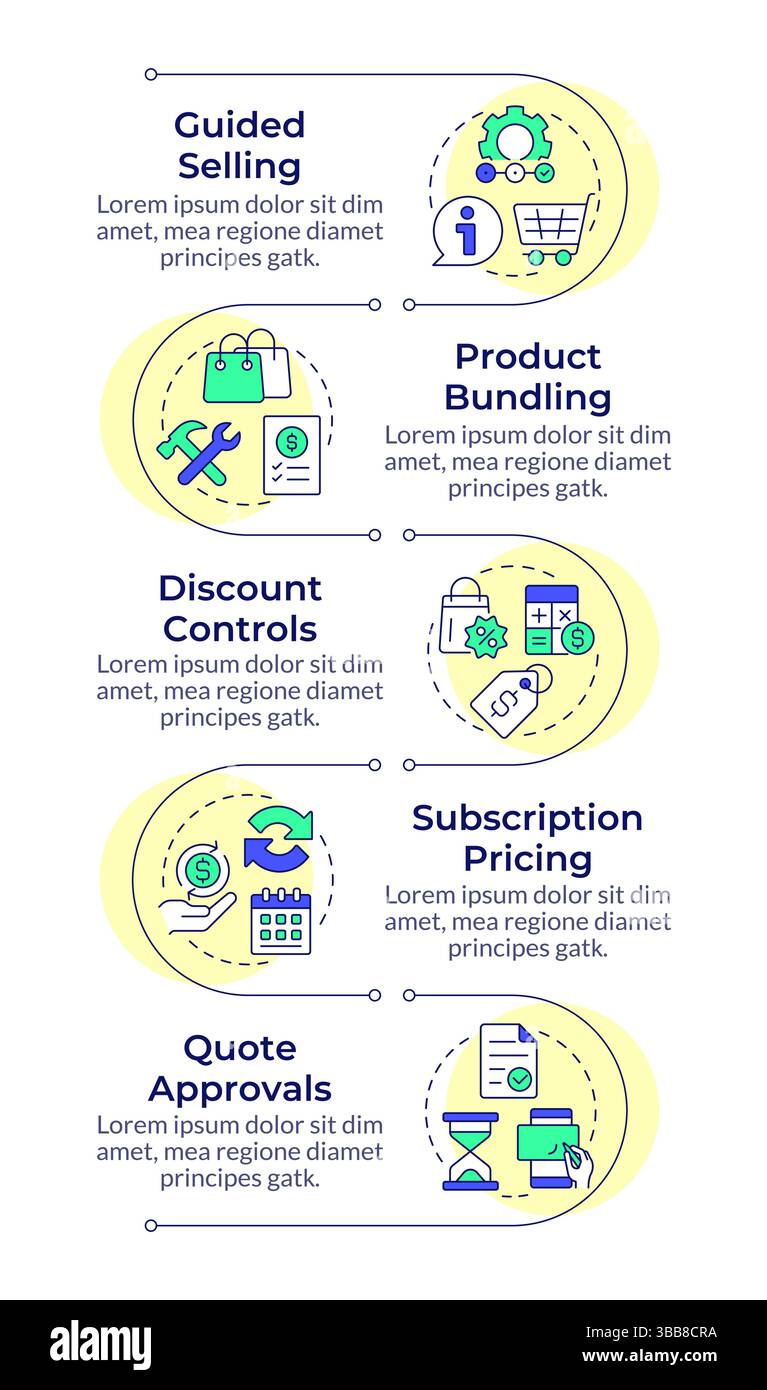 Guided Selling
Lorem ipsum dolor sit dim amet, mea regione diamet principes gatk.

Product Bundling
Lorem ipsum dolor sit dim amet, mea regione diamet principes gatk.

Discount Controls
Lorem ipsum dolor sit dim amet, mea regione diamet principes gatk.

Subscription Pricing
Lorem ipsum dolor sit dim amet, mea regione diamet principes gatk.

Quote Approvals
Lorem ipsum dolor sit dim amet, mea regione diamet principes gatk.

alamy
Image ID: 3BB8CRA
www.alamy.com