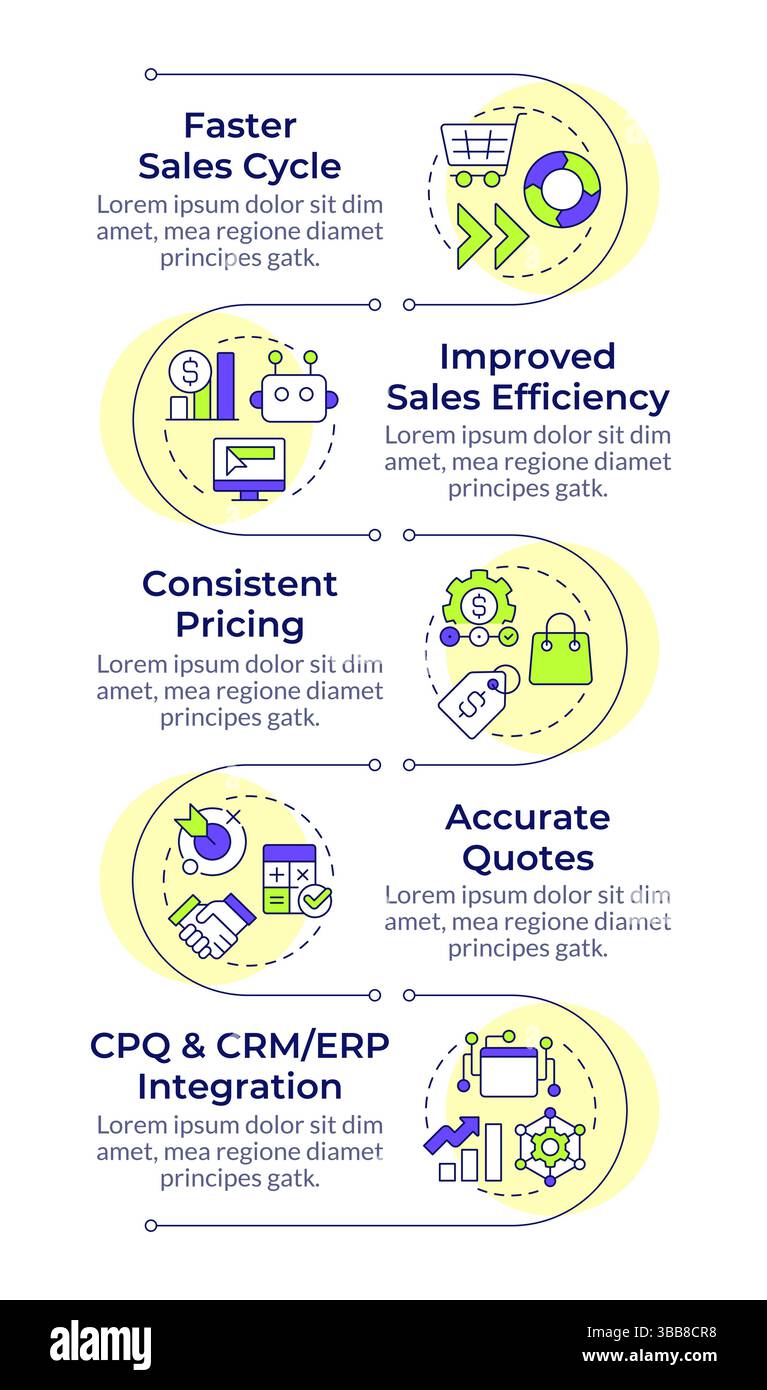 Faster Sales Cycle
Lorem ipsum dolor sit dim amet, mea regione diamet principes gatk.

Improved Sales Efficiency
Lorem ipsum dolor sit dim amet, mea regione diamet principes gatk.

Consistent Pricing
Lorem ipsum dolor sit dim amet, mea regione diamet principes gatk.

Accurate Quotes
Lorem ipsum dolor sit dim amet, mea regione diamet principes gatk.

CPQ & CRM/ERP Integration
Lorem ipsum dolor sit dim amet, mea regione diamet principes gatk.

alamy
Image ID: 3BB8CR8
www.alamy.com