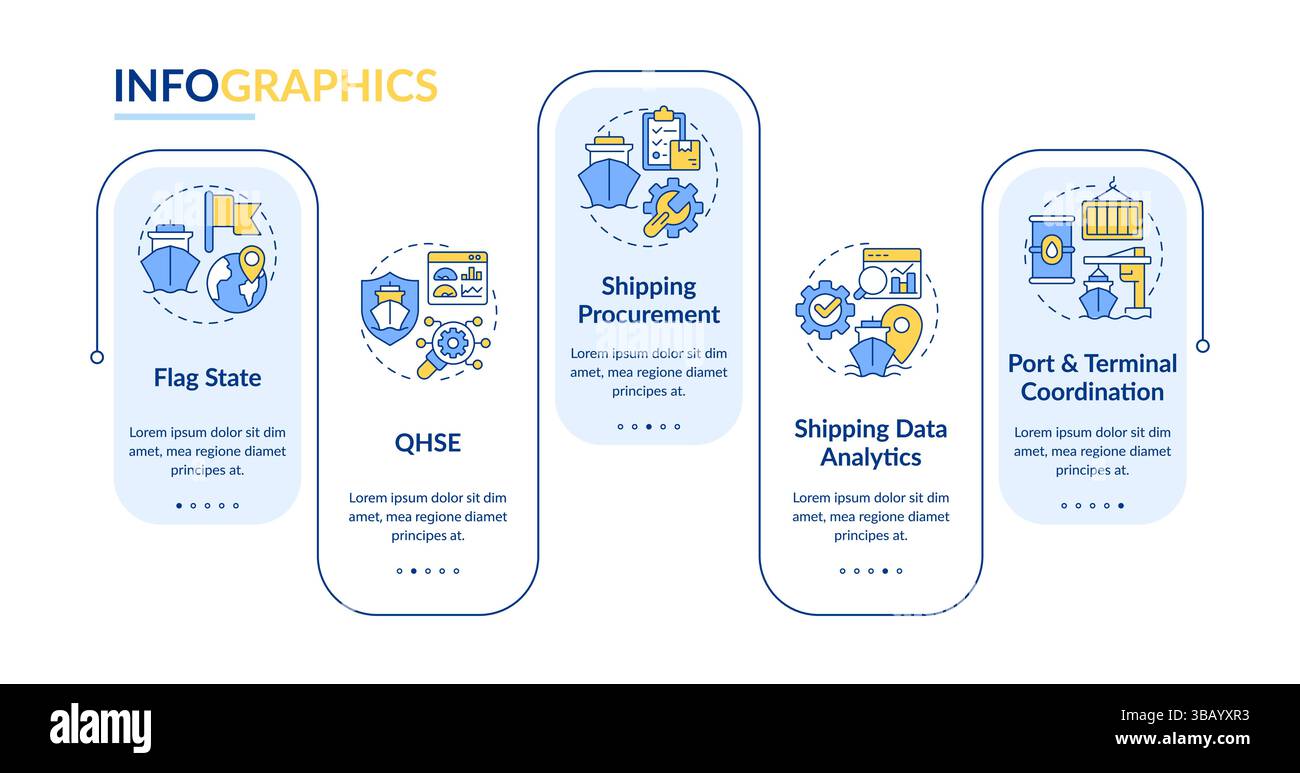 INFOGRAPHICS

Flag State

Lorem ipsum dolor sit dim amet, mea regione diamet principes at.

QHSE

Lorem ipsum dolor sit dim amet, mea regione diamet principes at.

Shipping Procurement

Lorem ipsum dolor sit dim amet, mea regione diamet principes at.

Shipping Data Analytics

Lorem ipsum dolor sit dim amet, mea regione diamet principes at.

Port & Terminal Coordination

Lorem ipsum dolor sit dim amet, mea regione diamet principes at.

alamy

Image ID: 3BAYXR3
www.alamy.com