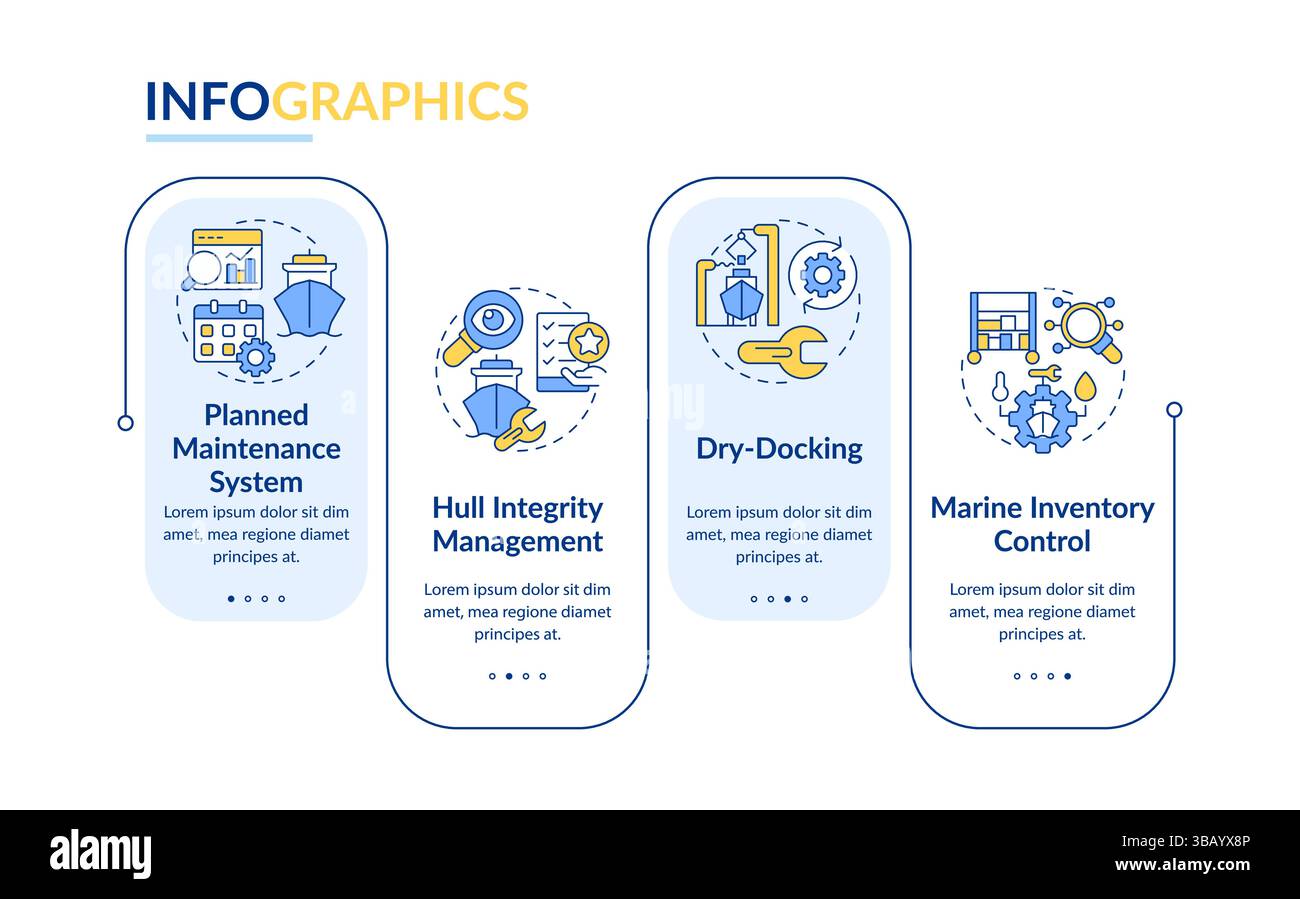 INFOGRAPHICS

Planned Maintenance System

Lorem ipsum dolor sit dim amet, mea regione diamet principes at.

Hull Integrity Management

Lorem ipsum dolor sit dim amet, mea regione diamet principes at.

Dry-Docking

Lorem ipsum dolor sit dim amet, mea regione diamet principes at.

Marine Inventory Control

Lorem ipsum dolor sit dim amet, mea regione diamet principes at.

alamy

Image ID: 3BAYX8P
www.alamy.com