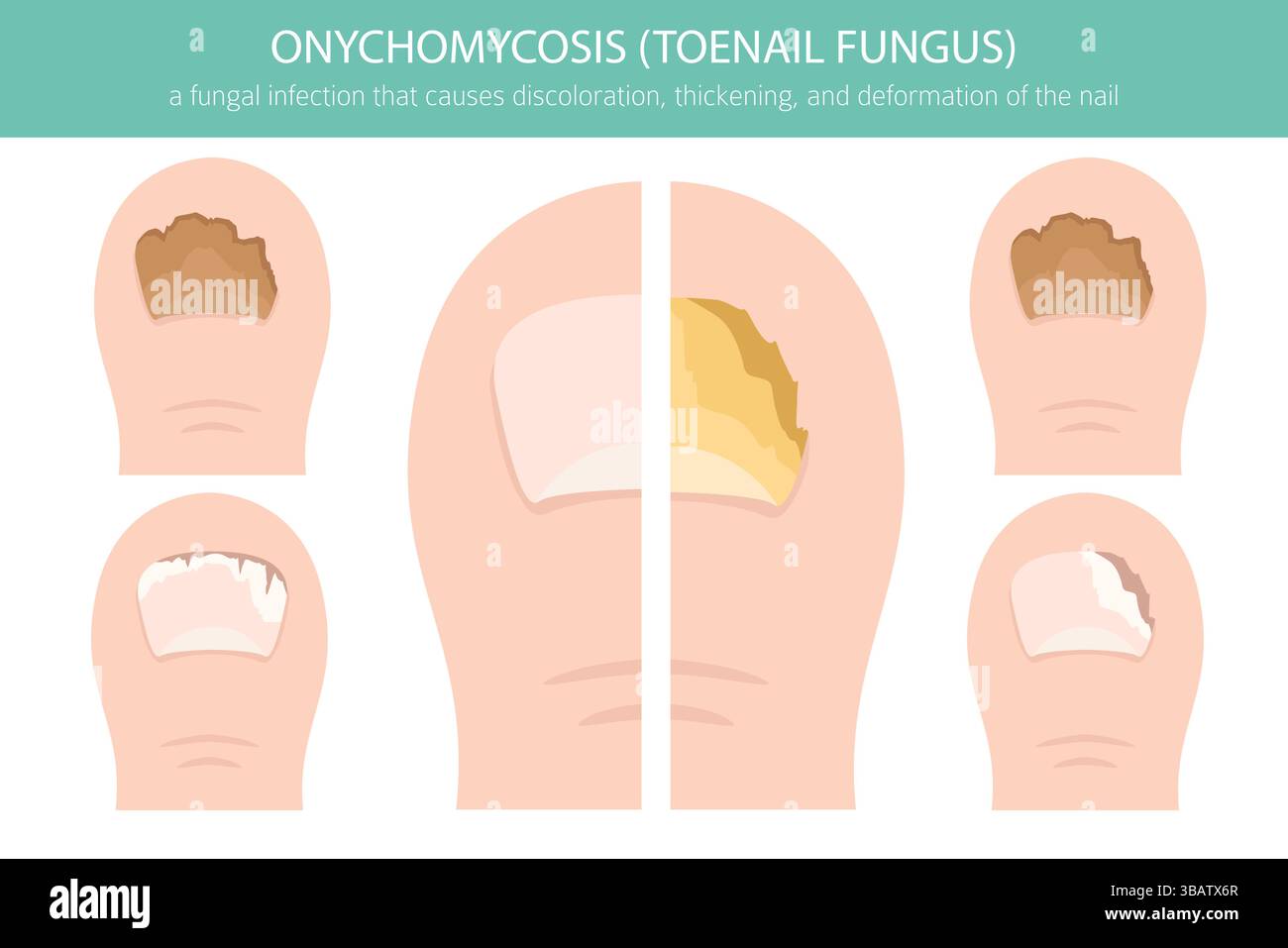 ONYCHOMYCOSIS (TOENAIL FUNGUS)
a fungal infection that causes discoloration, thickening, and deformation of the nail

alamy
alamy
alamy

alamy
Image ID: 3BATX6R
www.alamy.com