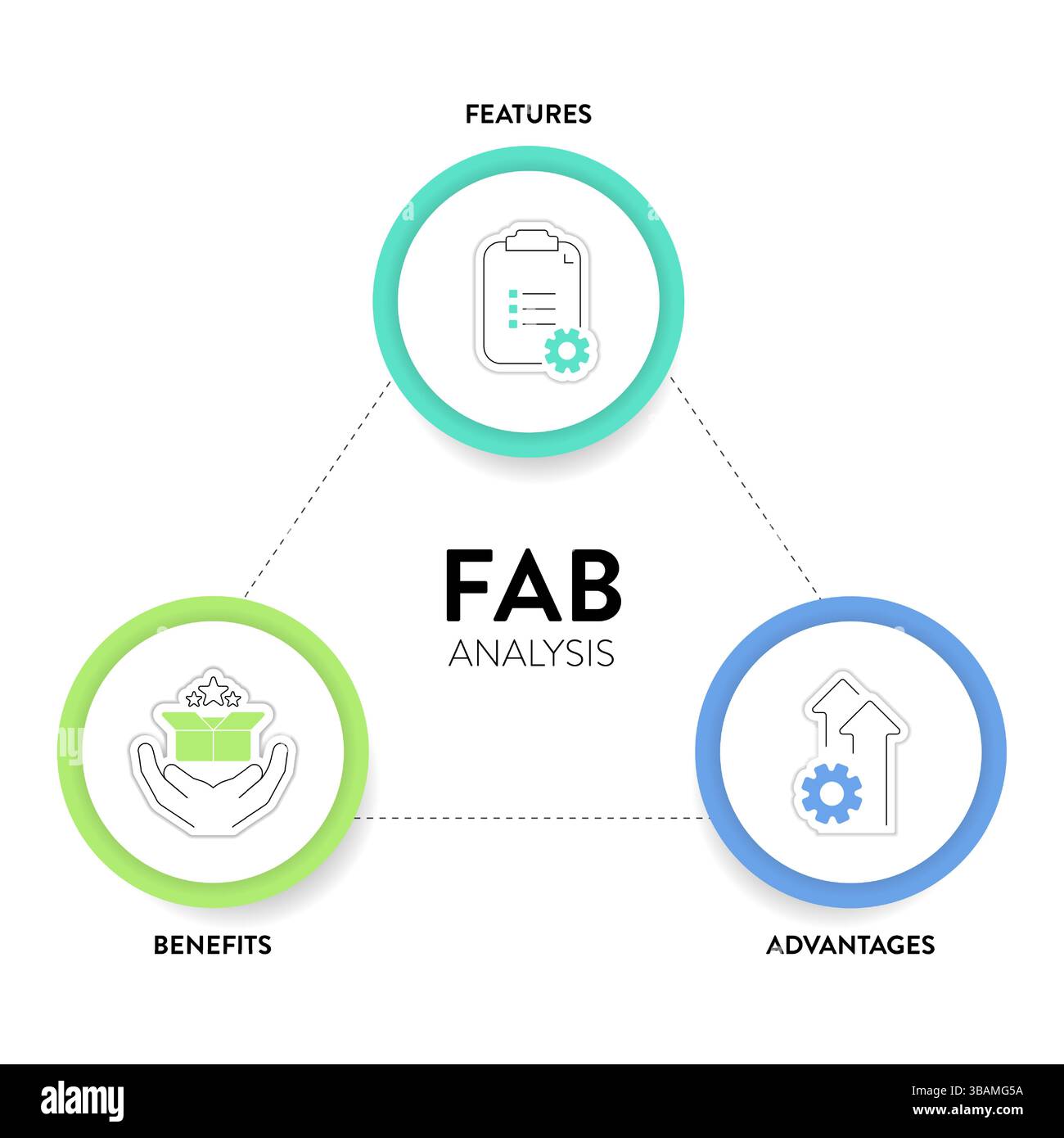 FEATURES

FAB
ANALYSIS

BENEFITS

ADVANTAGES

alamy

Image ID: 3BAMG5A
www.alamy.com