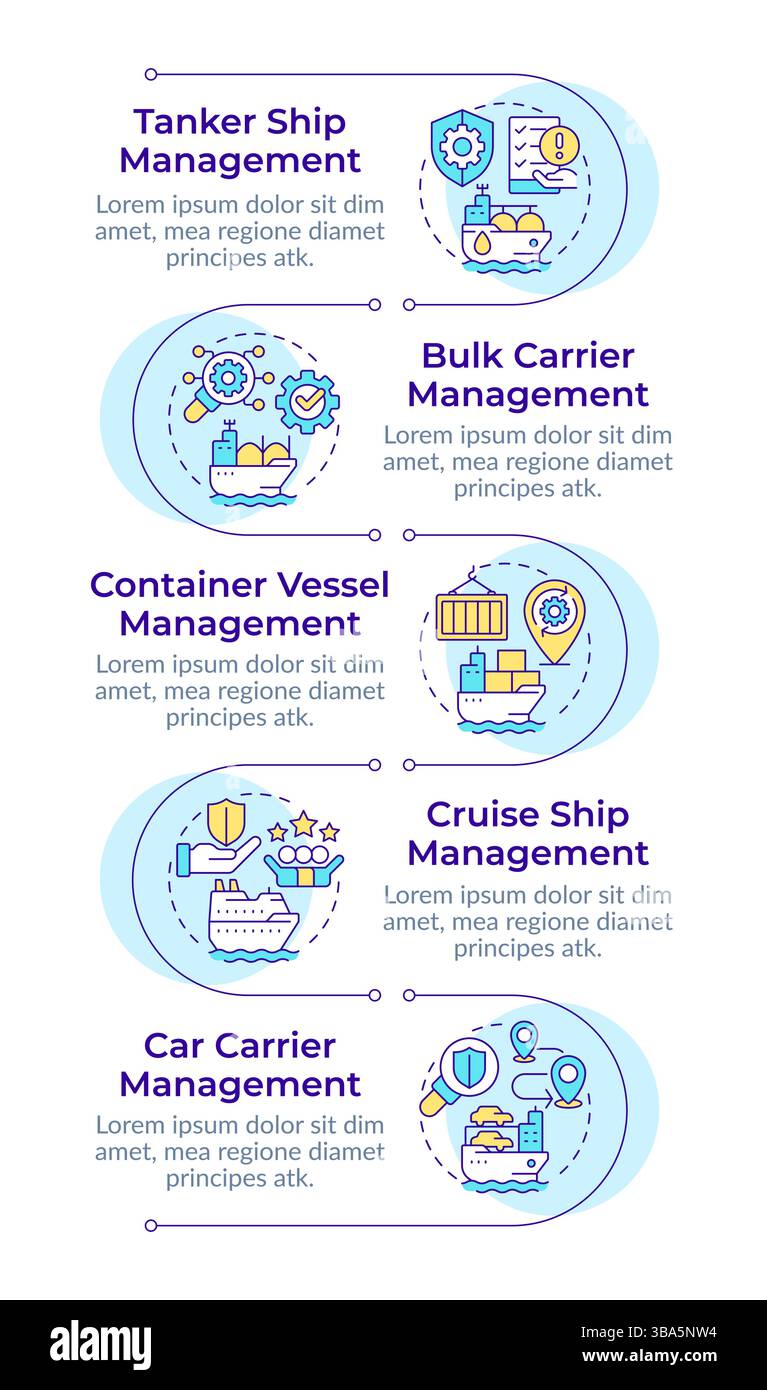 Tanker Ship Management

Lorem ipsum dolor sit dim amet, mea regione diamet principes atk.

Bulk Carrier Management

Lorem ipsum dolor sit dim amet, mea regione diamet principes atk.

Container Vessel Management

Lorem ipsum dolor sit dim amet, mea regione diamet principes atk.

Cruise Ship Management

Lorem ipsum dolor sit dim amet, mea regione diamet principes atk.

Car Carrier Management

Lorem ipsum dolor sit dim amet, mea regione diamet principes atk.

alamy

Image ID: 3BA5NW4
www.alamy.com