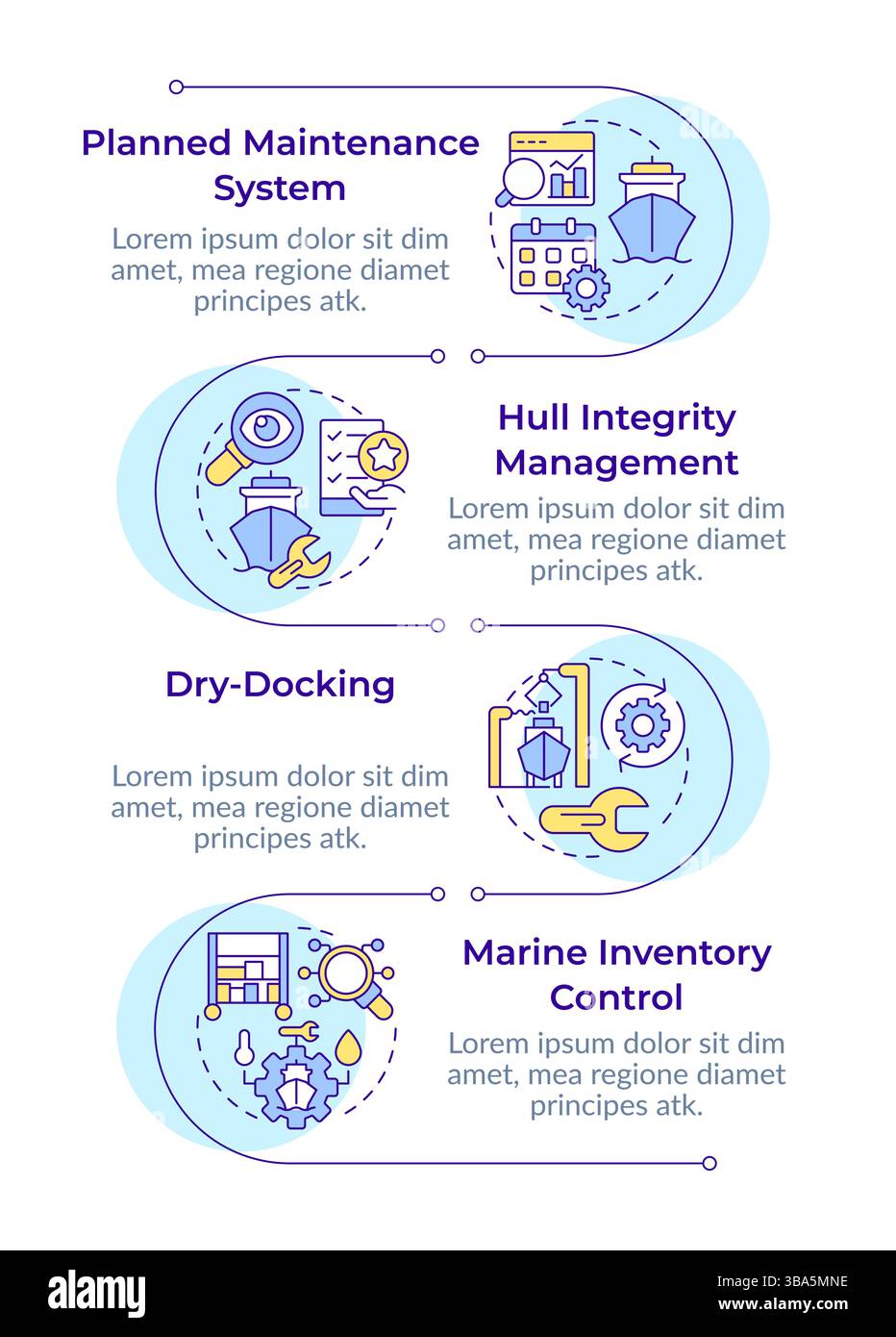 Planned Maintenance System

Lorem ipsum dolor sit dim amet, mea regione diamet principes atk.

Hull Integrity Management

Lorem ipsum dolor sit dim amet, mea regione diamet principes atk.

Dry-Docking

Lorem ipsum dolor sit dim amet, mea regione diamet principes atk.

Marine Inventory Control

Lorem ipsum dolor sit dim amet, mea regione diamet principes atk.

alamy

Image ID: 3BA5MNE
www.alamy.com