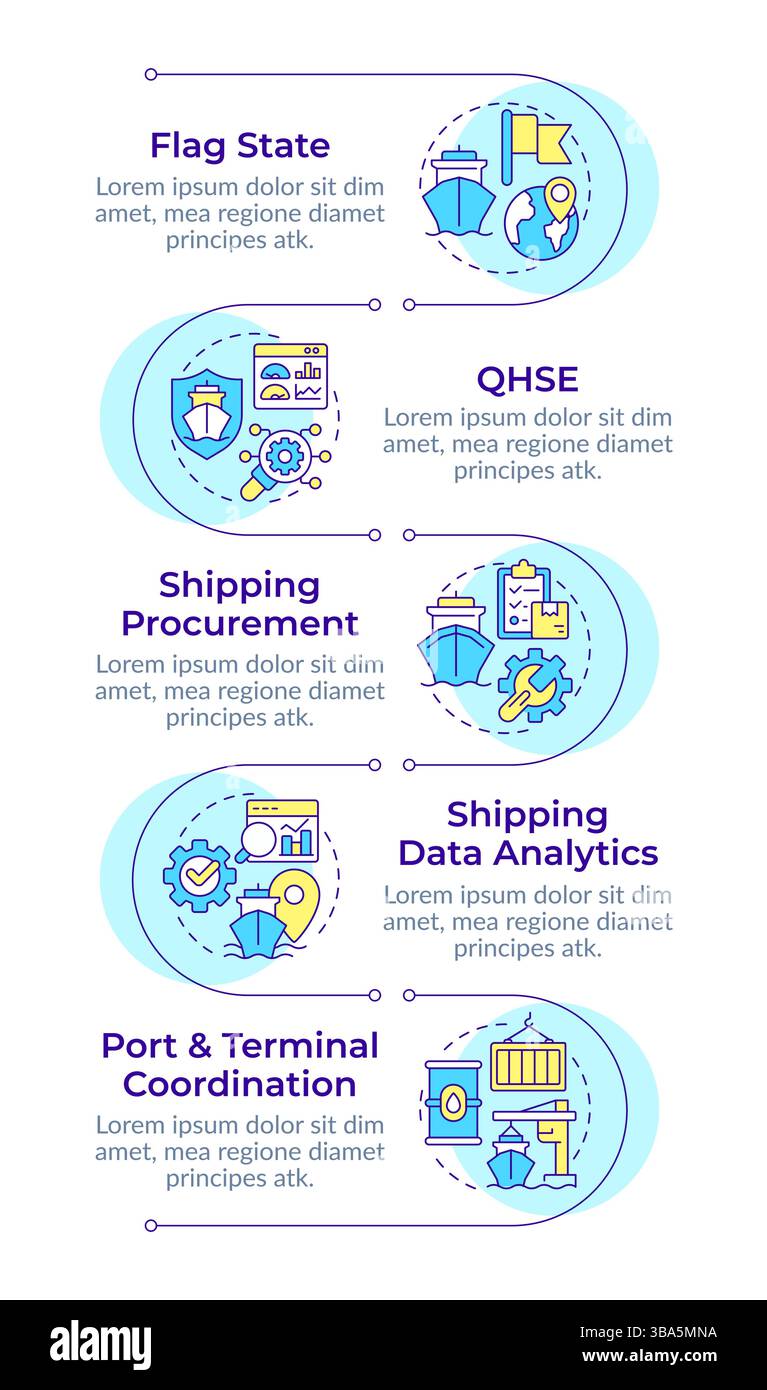 Flag State
Lorem ipsum dolor sit dim amet, mea regione diamet principes atk.

QHSE
Lorem ipsum dolor sit dim amet, mea regione diamet principes atk.

Shipping Procurement
Lorem ipsum dolor sit dim amet, mea regione diamet principes atk.

Shipping Data Analytics
Lorem ipsum dolor sit dim amet, mea regione diamet principes atk.

Port & Terminal Coordination
Lorem ipsum dolor sit dim amet, mea regione diamet principes atk.

alamy
Image ID: 3BA5MNA
www.alamy.com