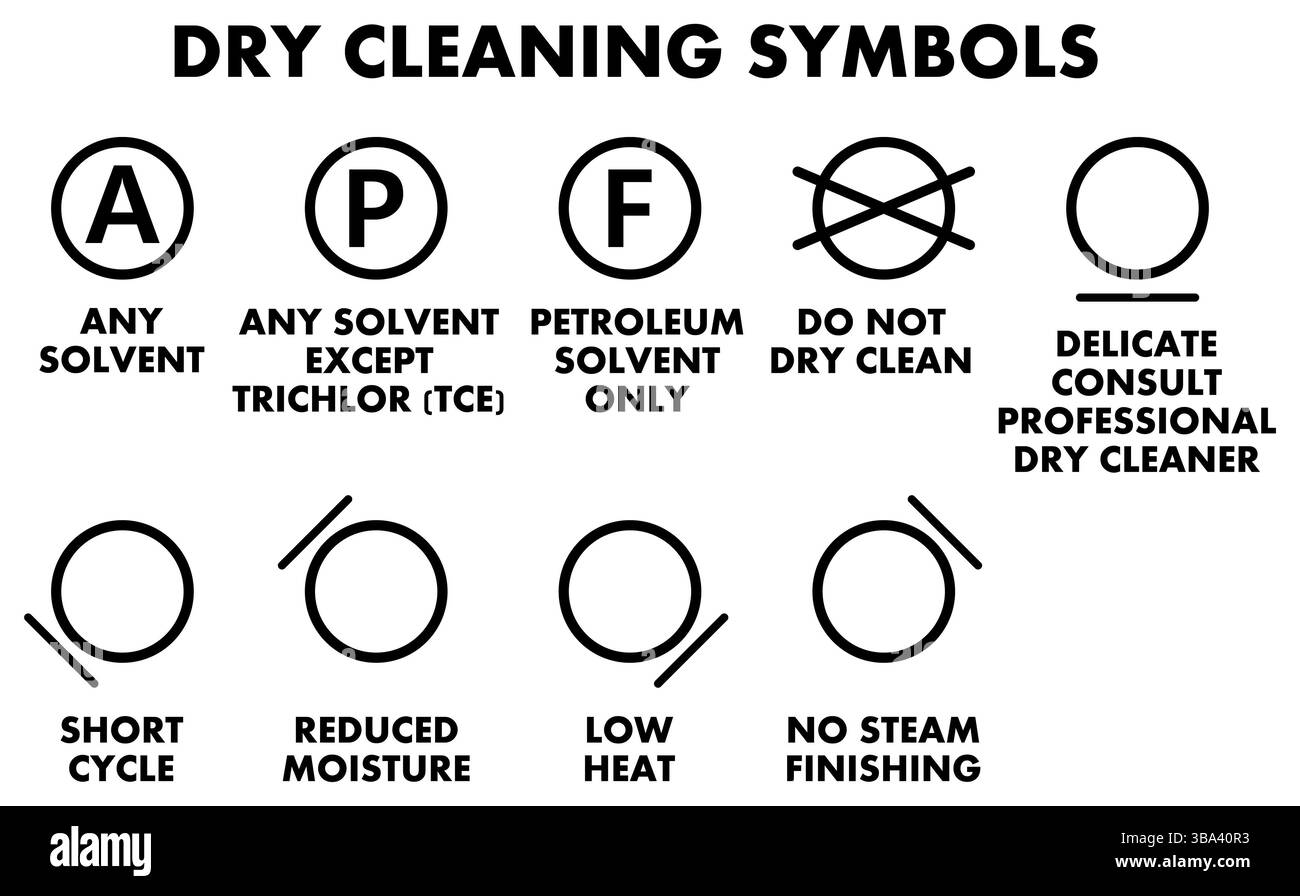 DRY CLEANING SYMBOLS

A
ANY SOLVENT

P
ANY SOLVENT EXCEPT TRICHLOR (TCE)

F
PETROLEUM SOLVENT ONLY

DO NOT DRY CLEAN

DELICATE CONSULT PROFESSIONAL DRY CLEANER

SHORT CYCLE

REDUCED MOISTURE

LOW HEAT

NO STEAM FINISHING

alamy

Image ID: 3BA40R3
www.alamy.com