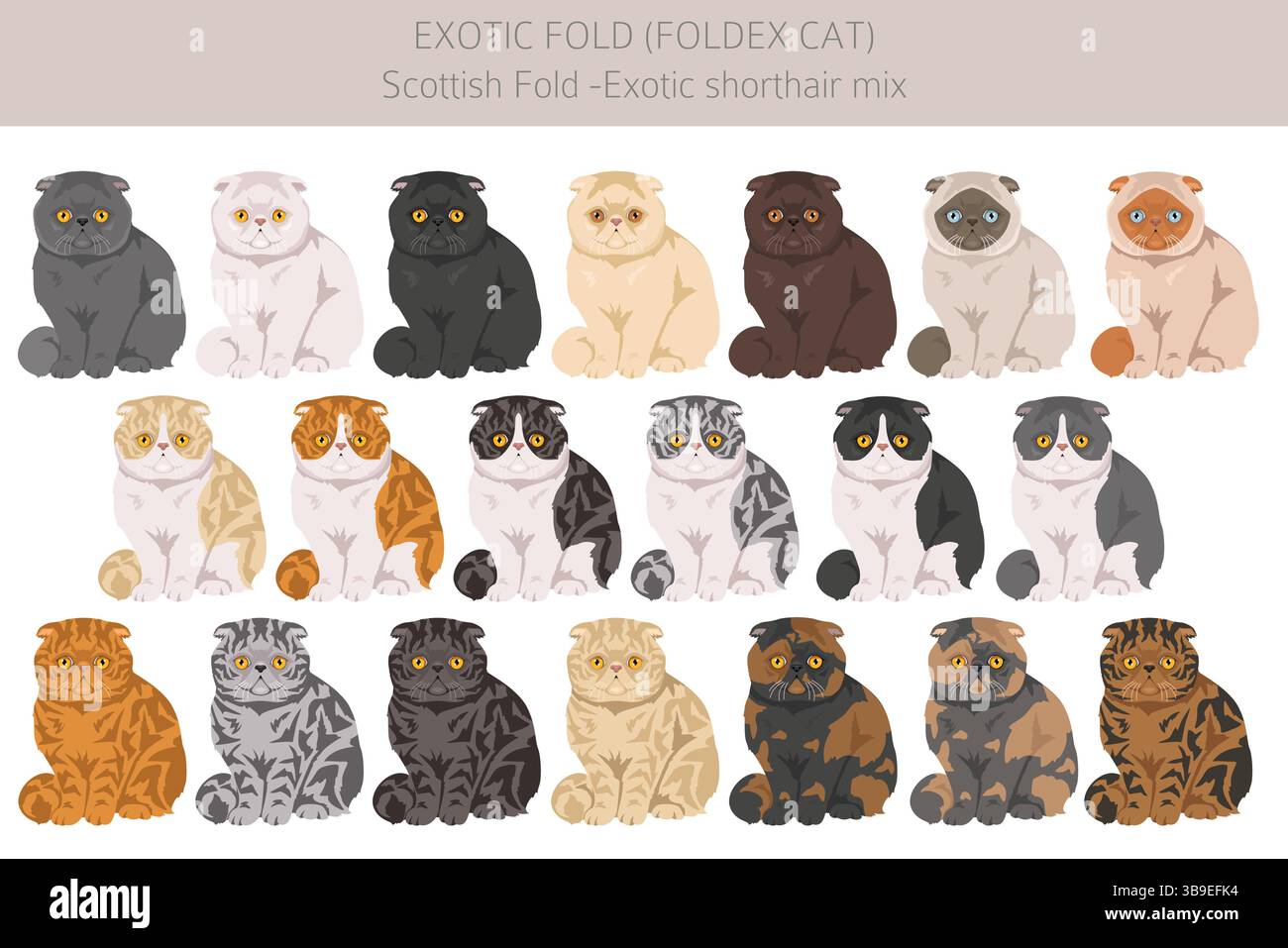 EXOTIC FOLD (FOLDEX CAT)
Scottish Fold -Exotic shorthair mix

alamy

Image ID: 3B9EFK4
www.alamy.com