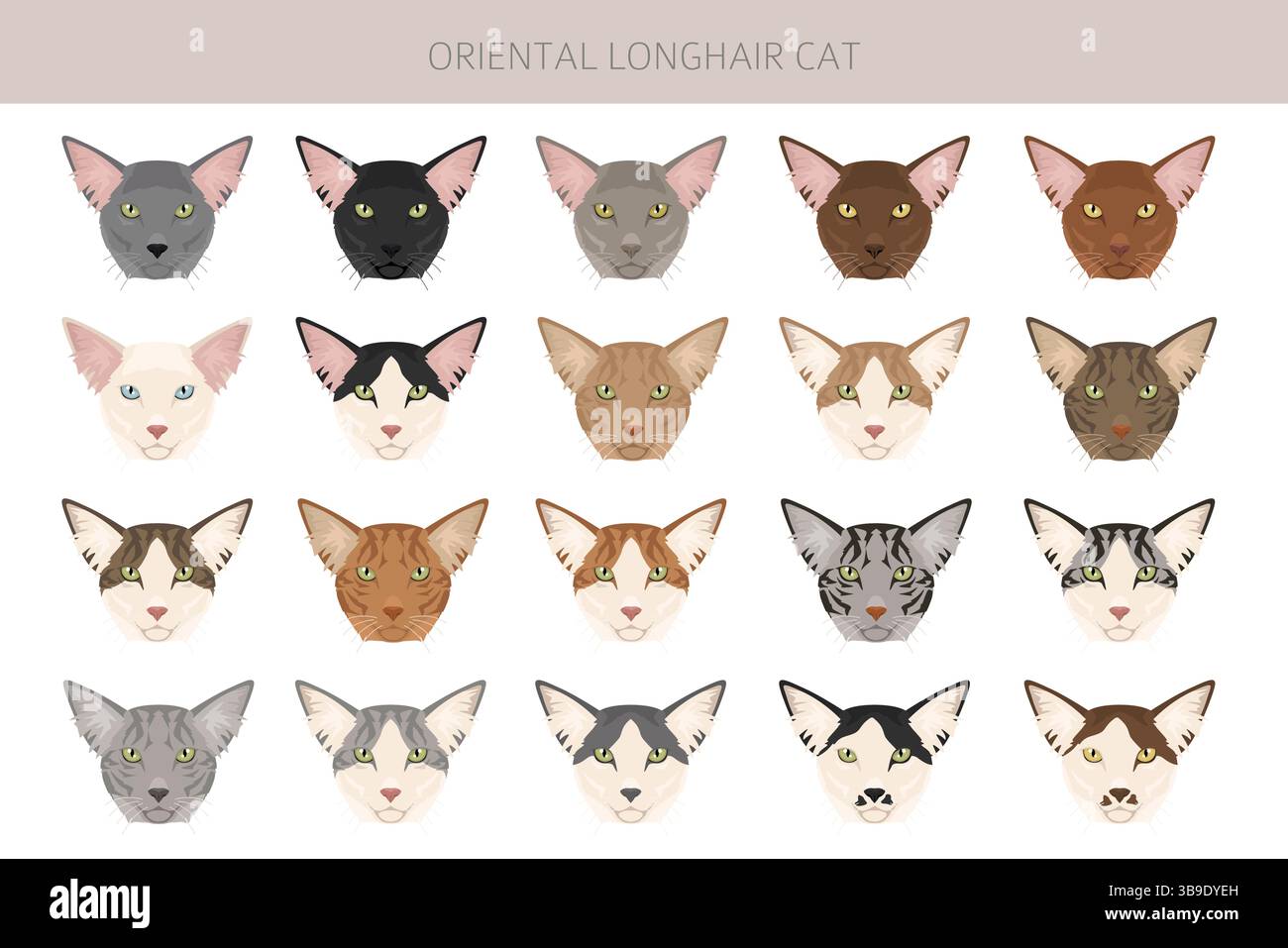 ORIENTAL LONGHAIR CAT

alamy

Image ID: 3B9DYEH
www.alamy.com