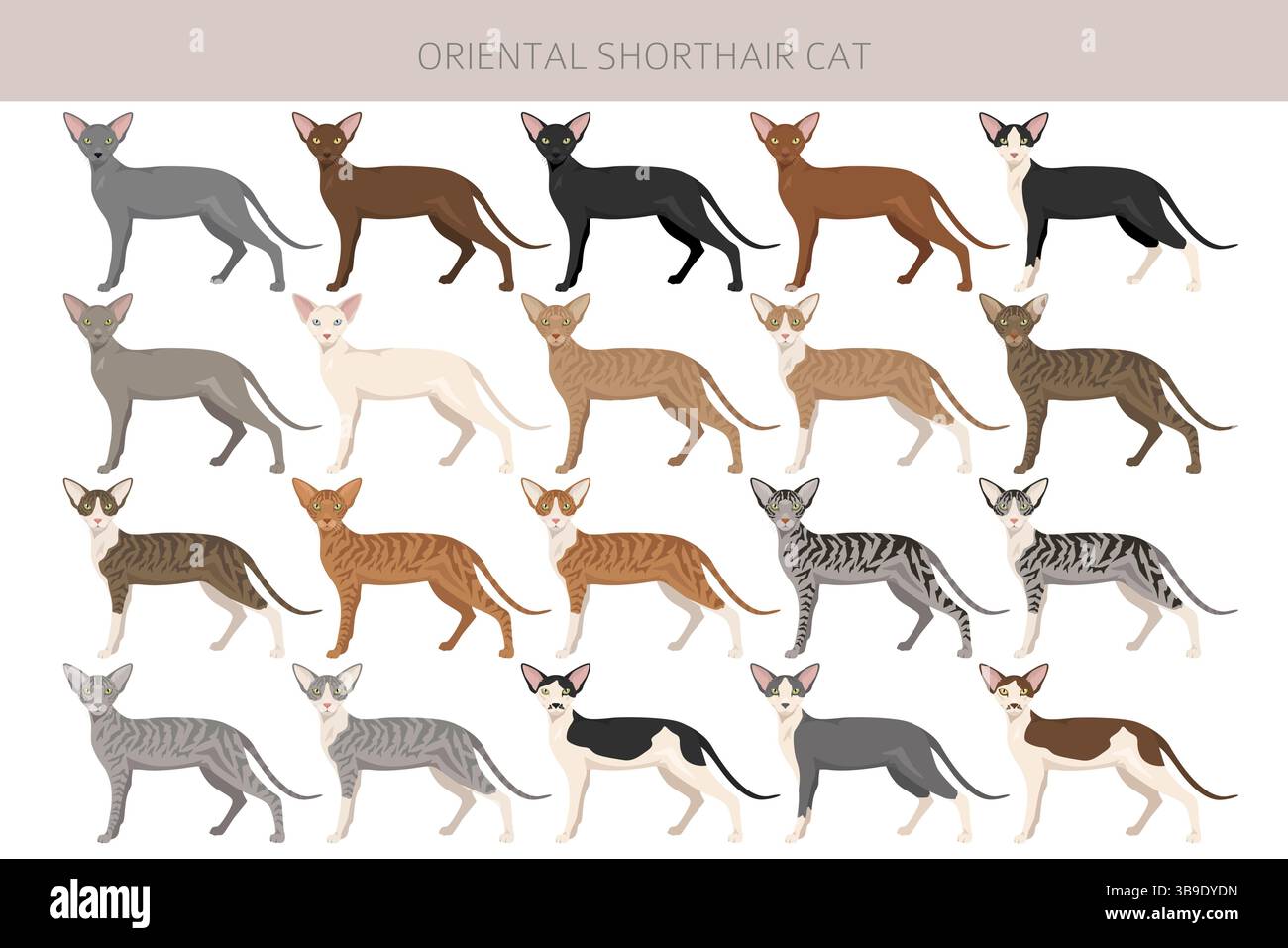 ORIENTAL SHORTHAIR CAT

alamy

Image ID: 3B9DYDN
www.alamy.com