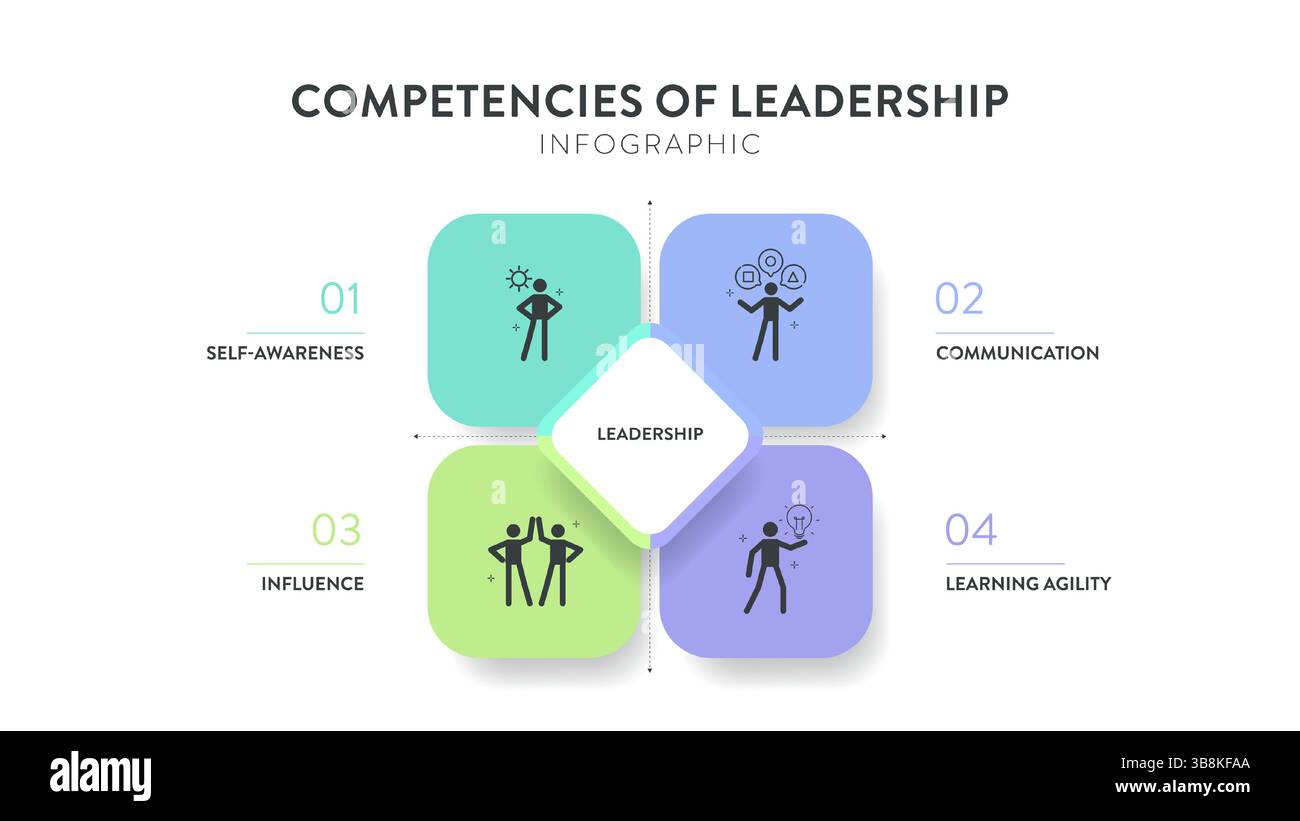 COMPETENCIES OF LEADERSHIP
INFOGRAPHIC

01
SELF-AWARENESS

02
COMMUNICATION

LEADERSHIP

03
INFLUENCE

04
LEARNING AGILITY

alamy

Image ID: 3B8KFAA
www.alamy.com