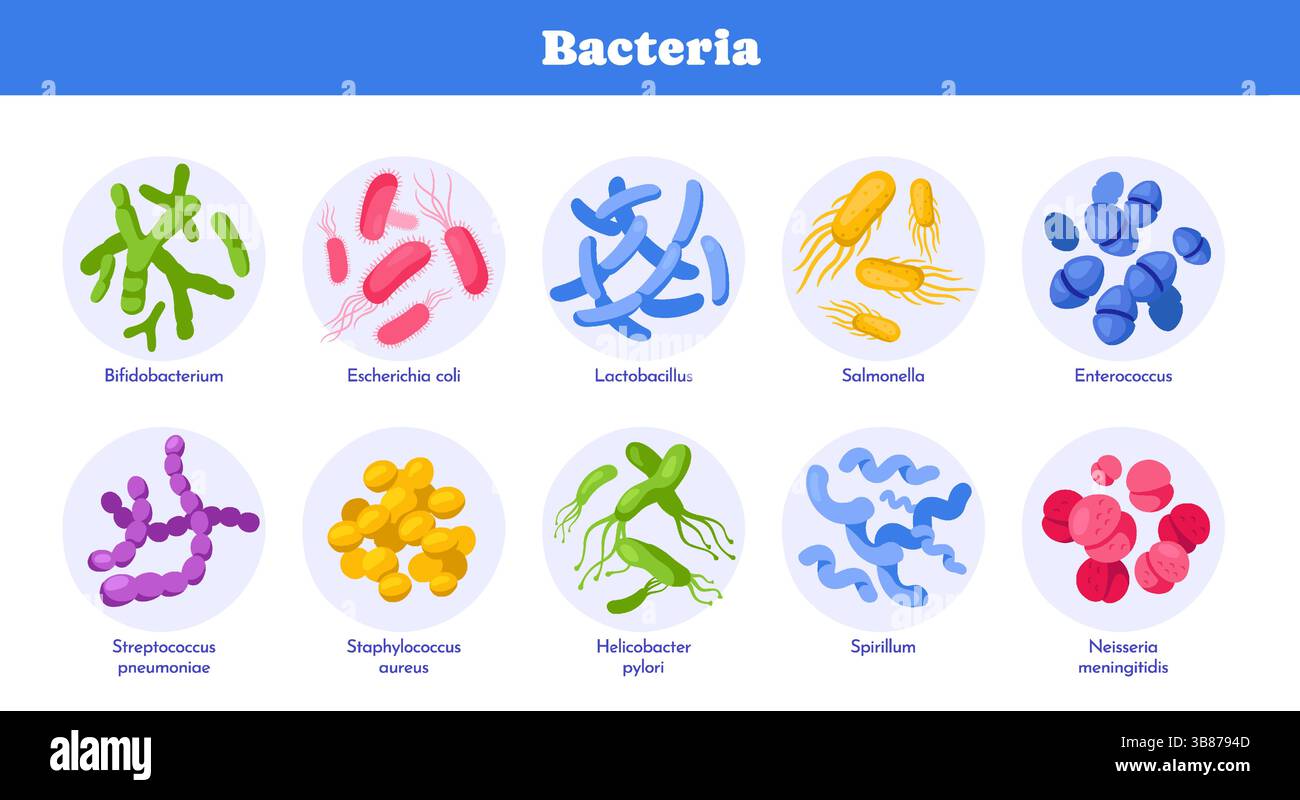 Bacteria

Bifidobacterium

Escherichia coli

Lactobacillus

Salmonella

Enterococcus

Streptococcus pneumoniae

Staphylococcus aureus

Helicobacter pylori

Spirillum

Neisseria meningitidis

alamy

Image ID: 3B8794D
www.alamy.com