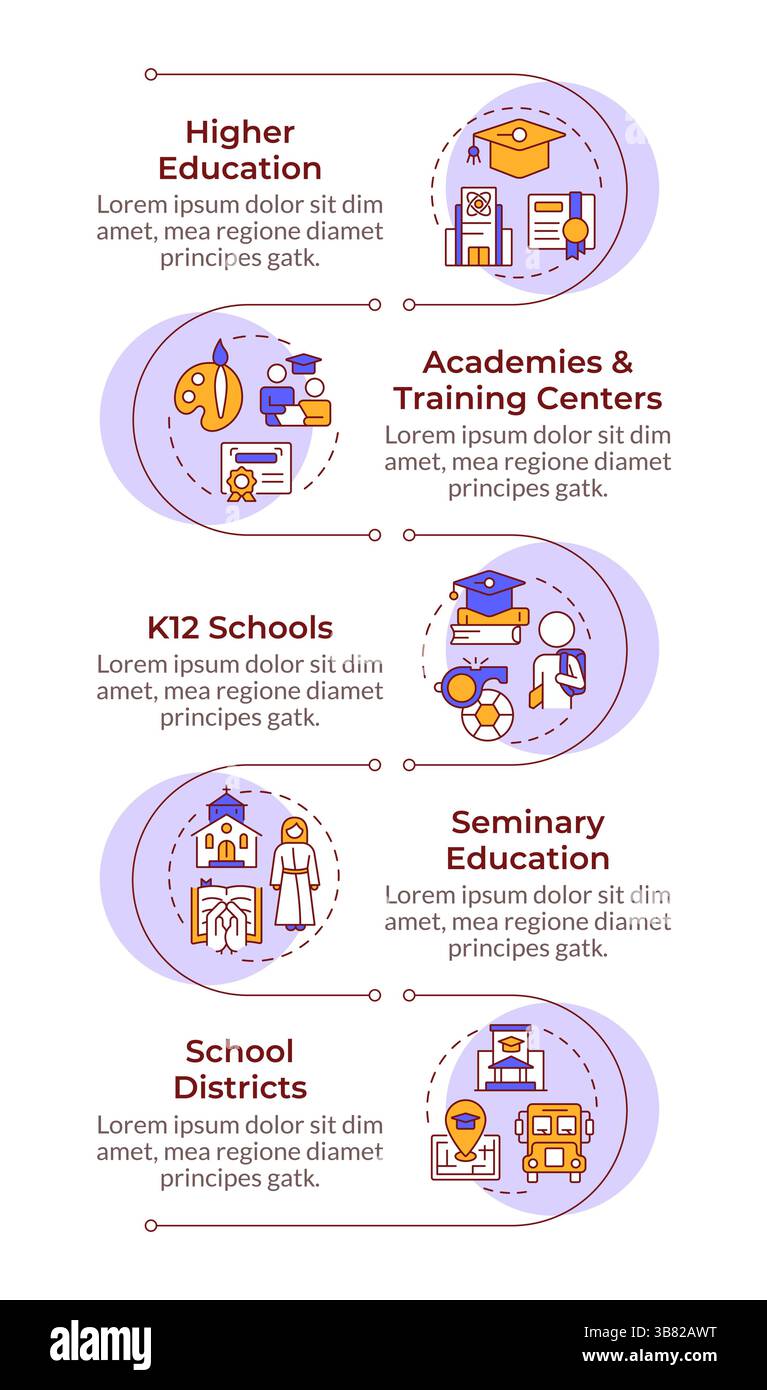 Higher Education
Lorem ipsum dolor sit dim amet, mea regione diamet principes gatk.

Academies & Training Centers
Lorem ipsum dolor sit dim amet, mea regione diamet principes gatk.

K12 Schools
Lorem ipsum dolor sit dim amet, mea regione diamet principes gatk.

Seminary Education
Lorem ipsum dolor sit dim amet, mea regione diamet principes gatk.

School Districts
Lorem ipsum dolor sit dim amet, mea regione diamet principes gatk.

alamy
Image ID: 3B82AWT
www.alamy.com