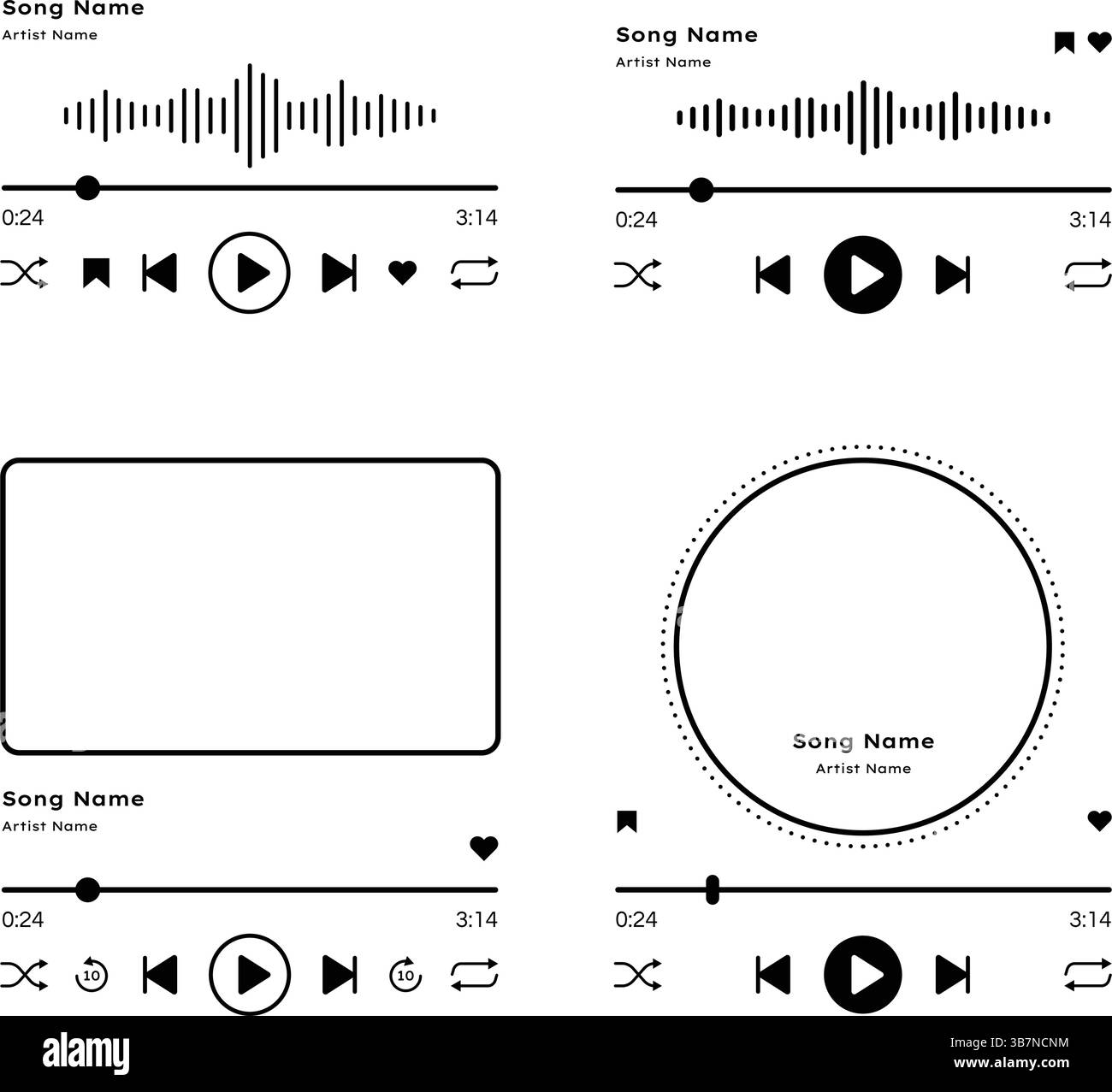 Song Name
Artist Name

0:24 3:14

Song Name
Artist Name

0:24 3:14

Song Name
Artist Name

0:24 3:14

10 10

Song Name
Artist Name

0:24 3:14

alamy

Image ID: 3B7NCNM
www.alamy.com