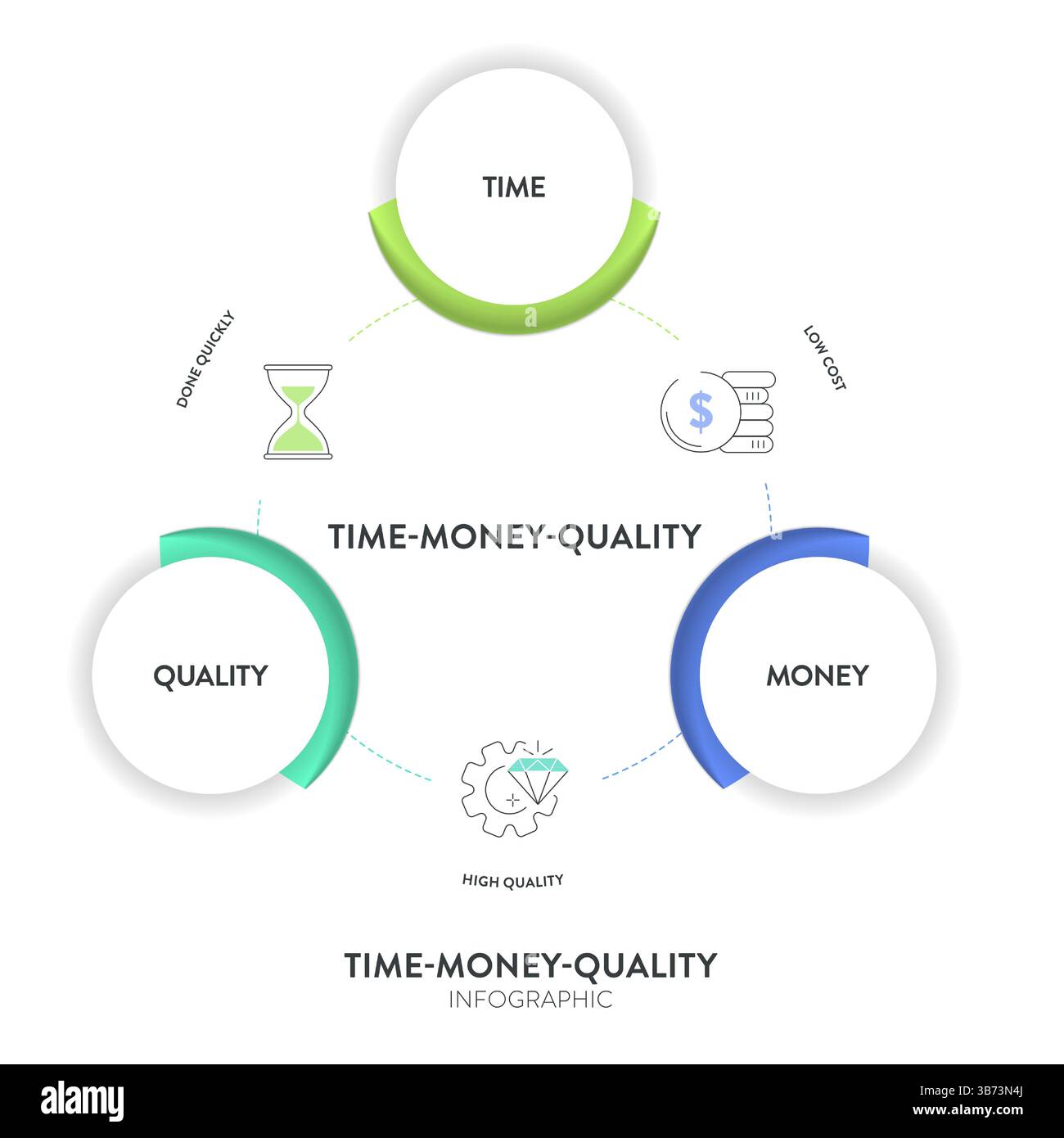 TIME

DONE QUICKLY

LOW COST

$

TIME-MONEY-QUALITY

QUALITY

MONEY

HIGH QUALITY

TIME-MONEY-QUALITY
INFOGRAPHIC

alamy

Image ID: 3B73N4J
www.alamy.com