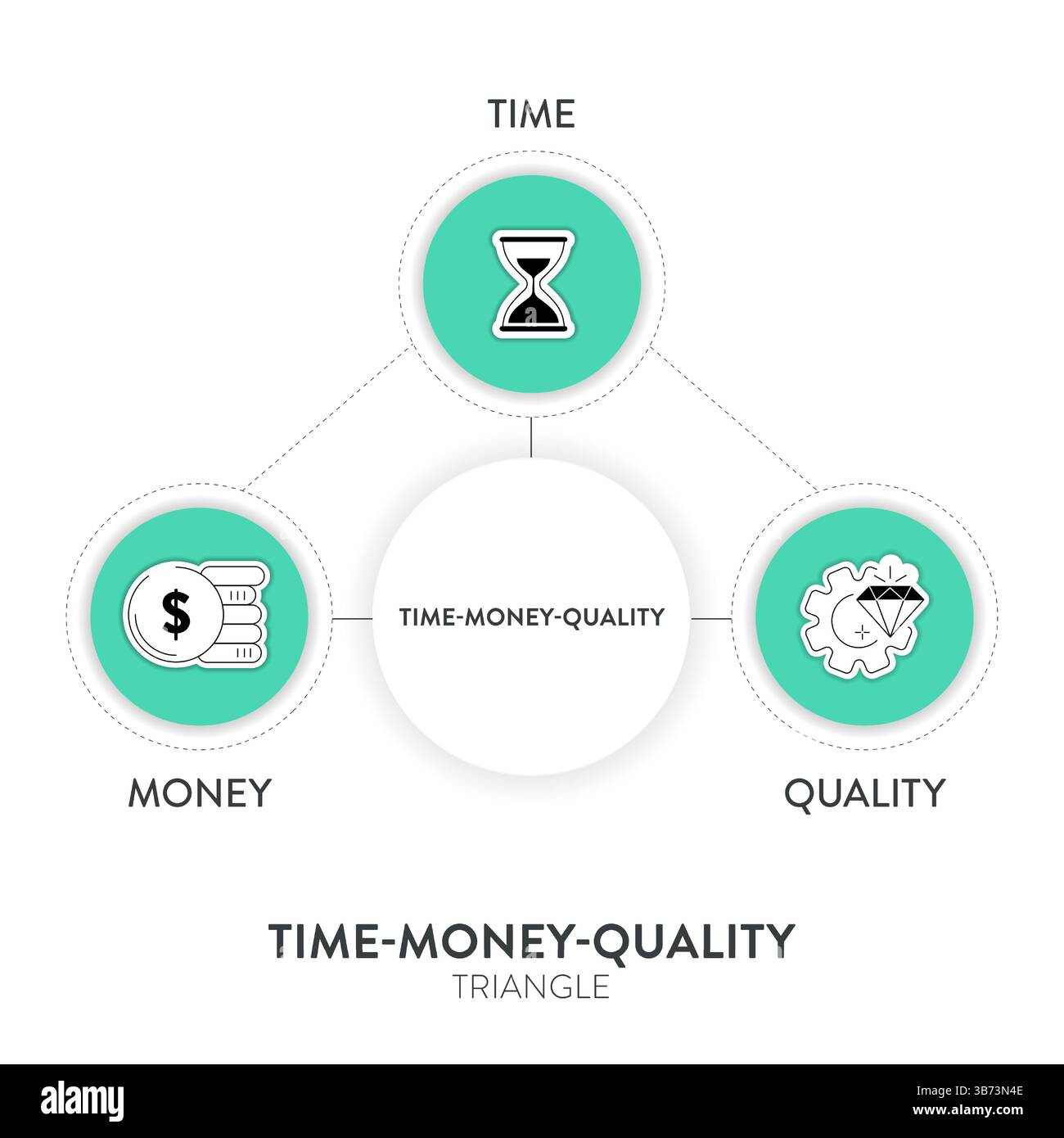 TIME

$

TIME-MONEY-QUALITY

MONEY

QUALITY

TIME-MONEY-QUALITY
TRIANGLE

alamy

Image ID: 3B73N4E
www.alamy.com