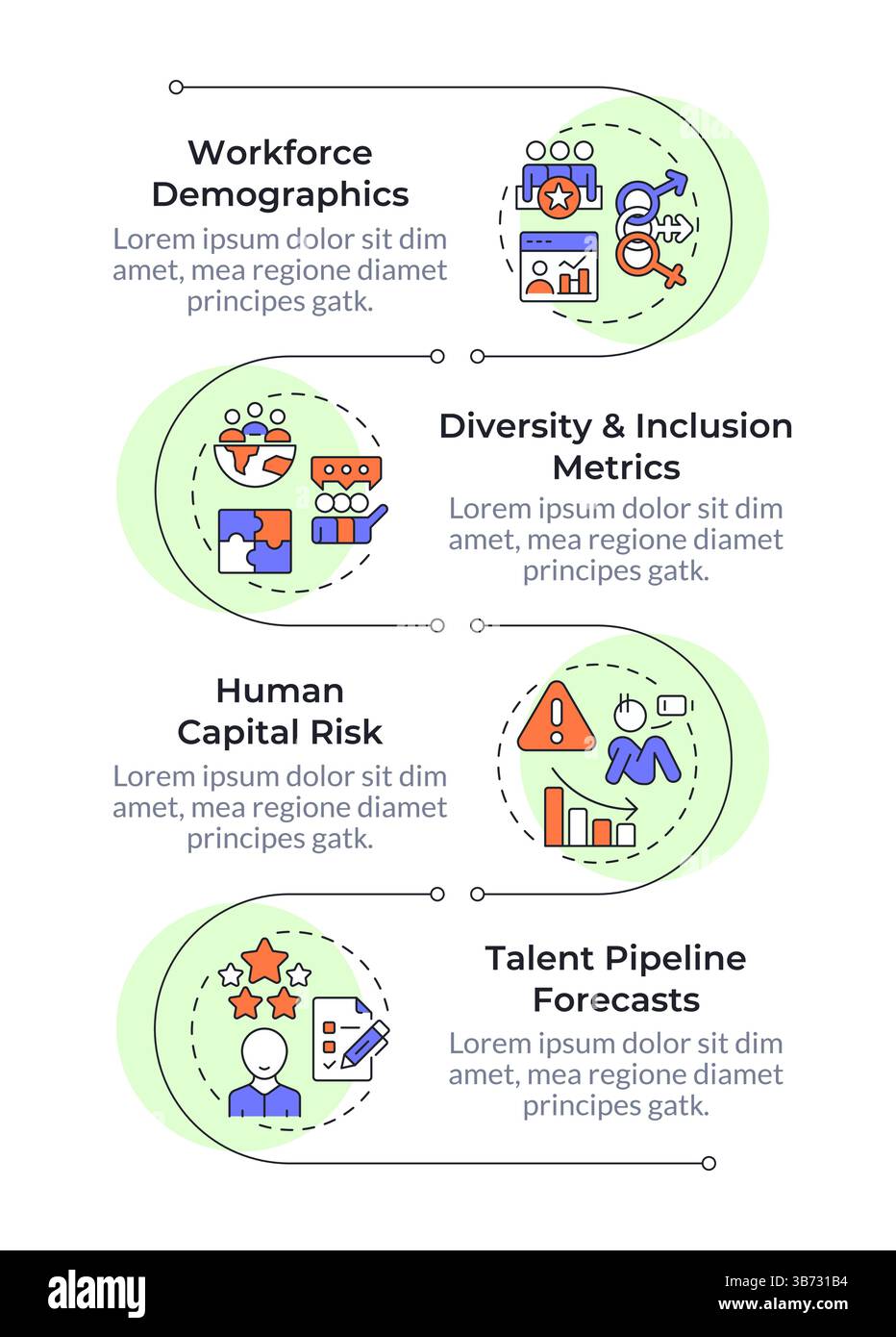 Workforce Demographics

Lorem ipsum dolor sit dim amet, mea regione diamet principes gatk.

Diversity & Inclusion Metrics

Lorem ipsum dolor sit dim amet, mea regione diamet principes gatk.

Human Capital Risk

Lorem ipsum dolor sit dim amet, mea regione diamet principes gatk.

Talent Pipeline Forecasts

Lorem ipsum dolor sit dim amet, mea regione diamet principes gatk.

alamy

Image ID: 3B731B4
www.alamy.com