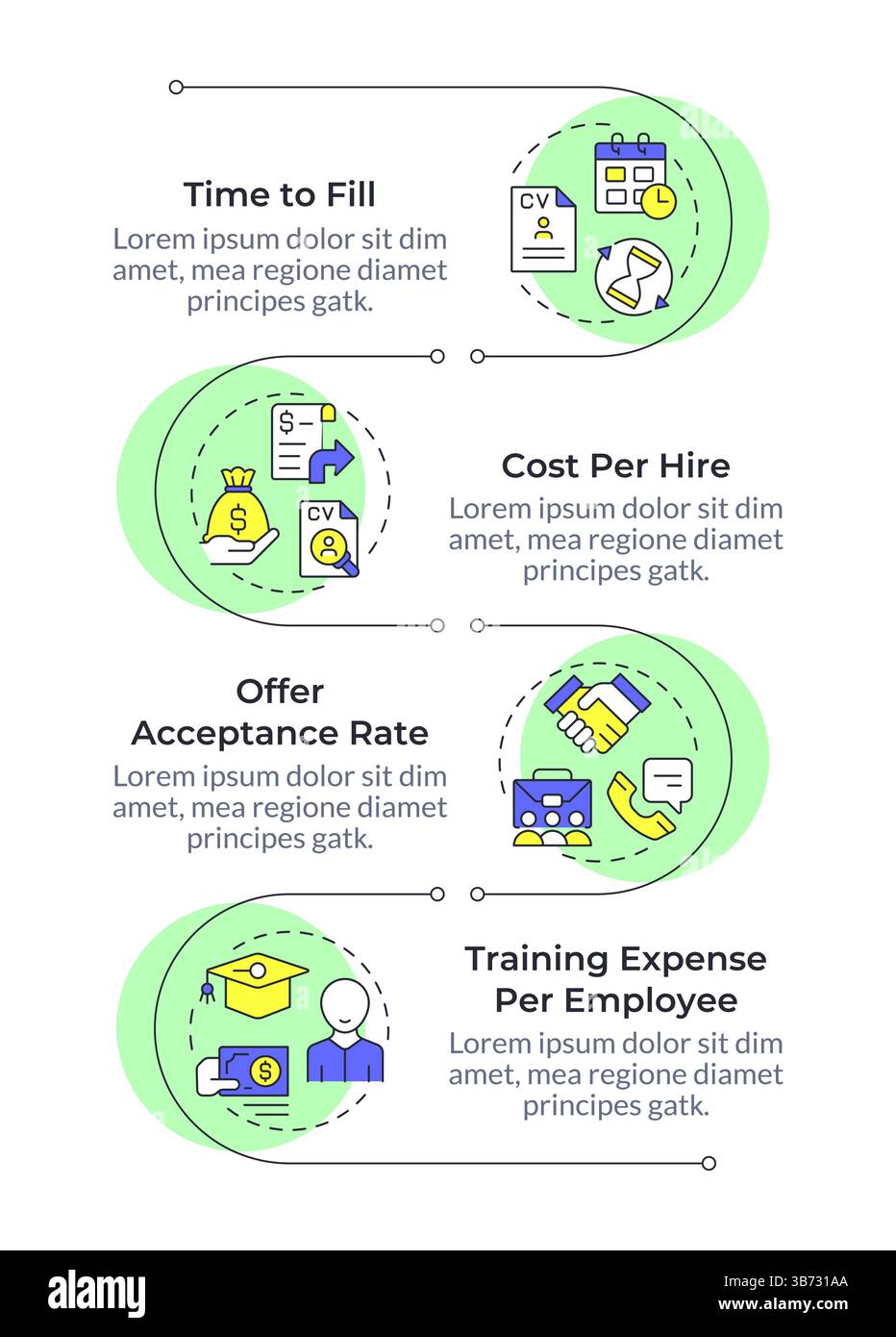 Time to Fill
Lorem ipsum dolor sit dim amet, mea regione diamet principes gatk.

CV

$
CV

Cost Per Hire
Lorem ipsum dolor sit dim amet, mea regione diamet principes gatk.

Offer Acceptance Rate
Lorem ipsum dolor sit dim amet, mea regione diamet principes gatk.

$

Training Expense Per Employee
Lorem ipsum dolor sit dim amet, mea regione diamet principes gatk.

alamy

Image ID: 3B731AA
www.alamy.com