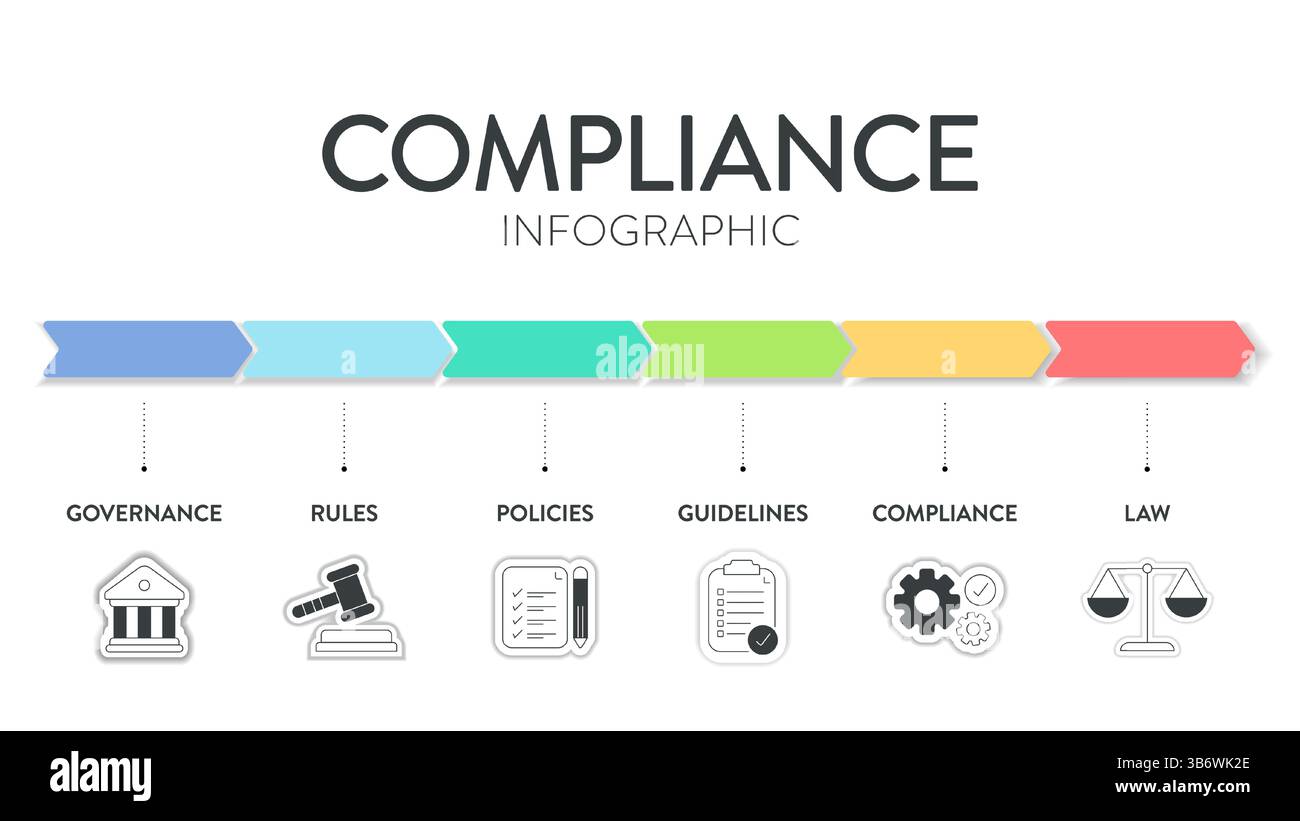 COMPLIANCE
INFOGRAPHIC

alamy

GOVERNANCE

RULES

POLICIES

GUIDELINES

COMPLIANCE

LAW

alamy

Image ID: 3B6WK2E
www.alamy.com