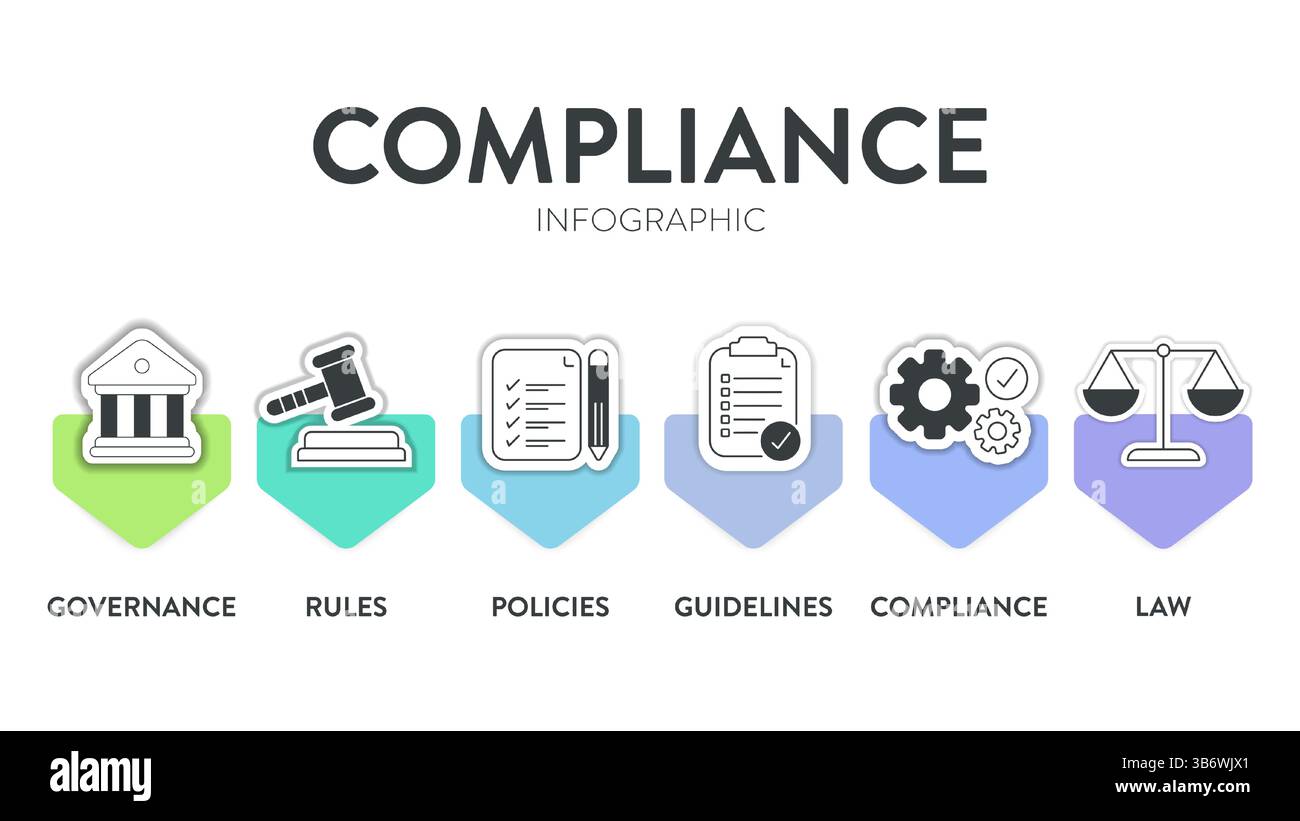 COMPLIANCE
INFOGRAPHIC

GOVERNANCE RULES POLICIES GUIDELINES COMPLIANCE LAW

alamy

Image ID: 3B6WJX1
www.alamy.com